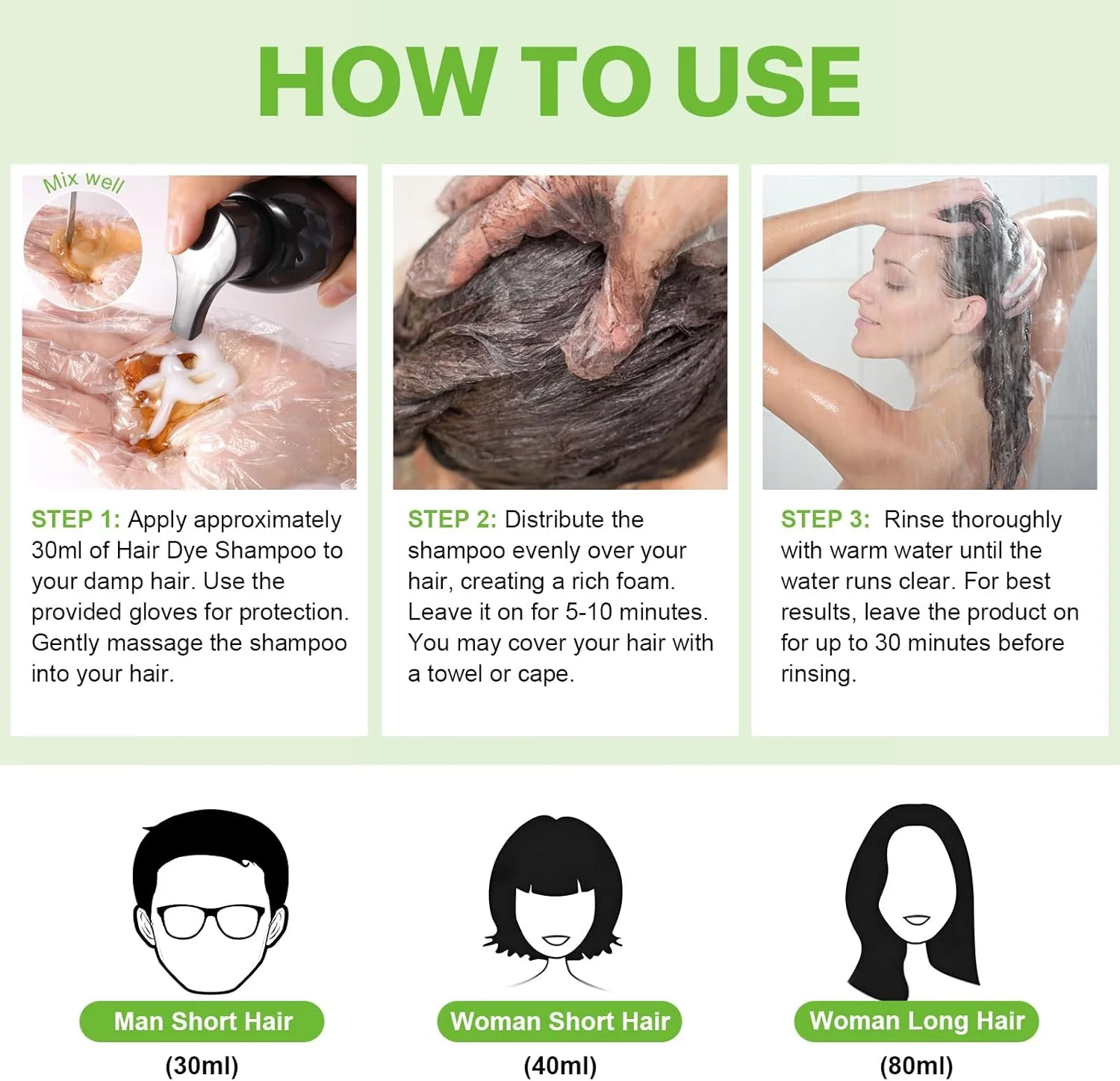 HOW TO USE

Mix well

STEP 1: Apply approximately 30ml of Hair Dye Shampoo to your damp hair. Use the provided gloves for protection. Gently massage the shampoo into your hair.

STEP 2: Distribute the shampoo evenly over your hair, creating a rich foam. Leave it on for 5-10 minutes. You may cover your hair with a towel or cape.

STEP 3: Rinse thoroughly with warm water until the water runs clear. For best results, leave the product on for up to 30 minutes before rinsing.

Man Short Hair
(30ml)

Woman Short Hair
(40ml)

Woman Long Hair
(80ml)