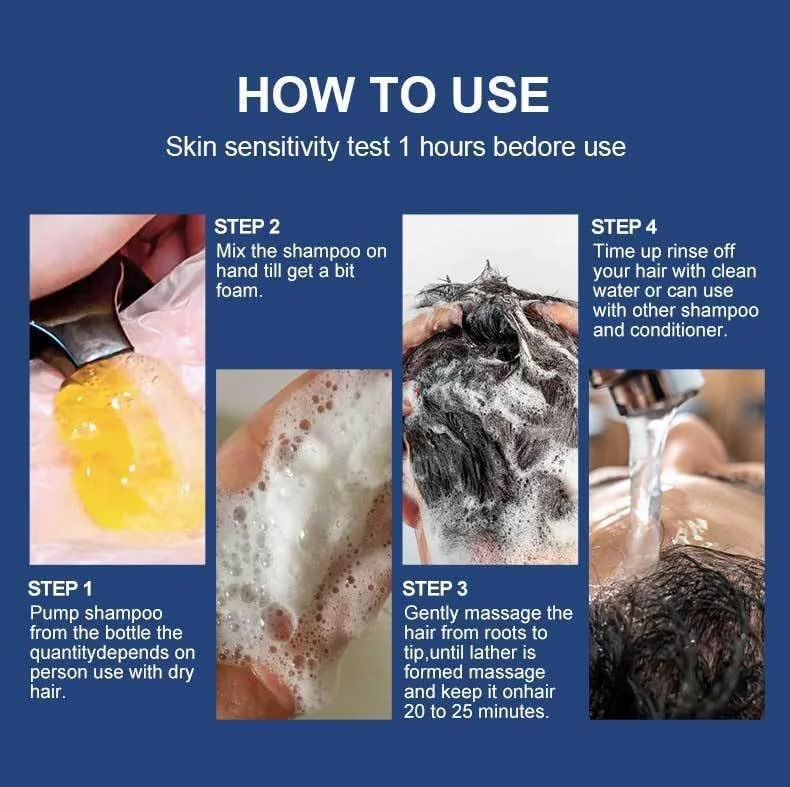 HOW TO USE

Skin sensitivity test 1 hours bedore use

STEP 1
Pump shampoo from the bottle the quantitydepends on person use with dry hair.

STEP 2
Mix the shampoo on hand till get a bit foam.

STEP 3
Gently massage the hair from roots to tip,until lather is formed massage and keep it onhair 20 to 25 minutes.

STEP 4
Time up rinse off your hair with clean water or can use with other shampoo and conditioner.