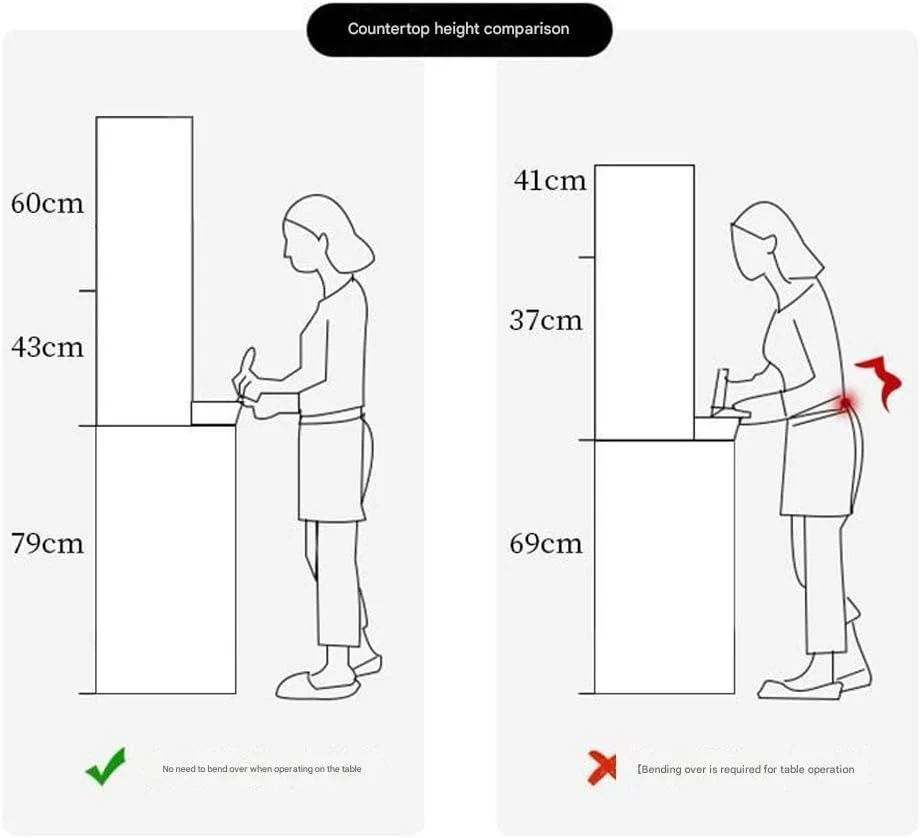 Countertop height comparison

60cm

43cm

79cm

No need to bend over when operating on the table

41cm

37cm

69cm

【Bending over is required for table operation