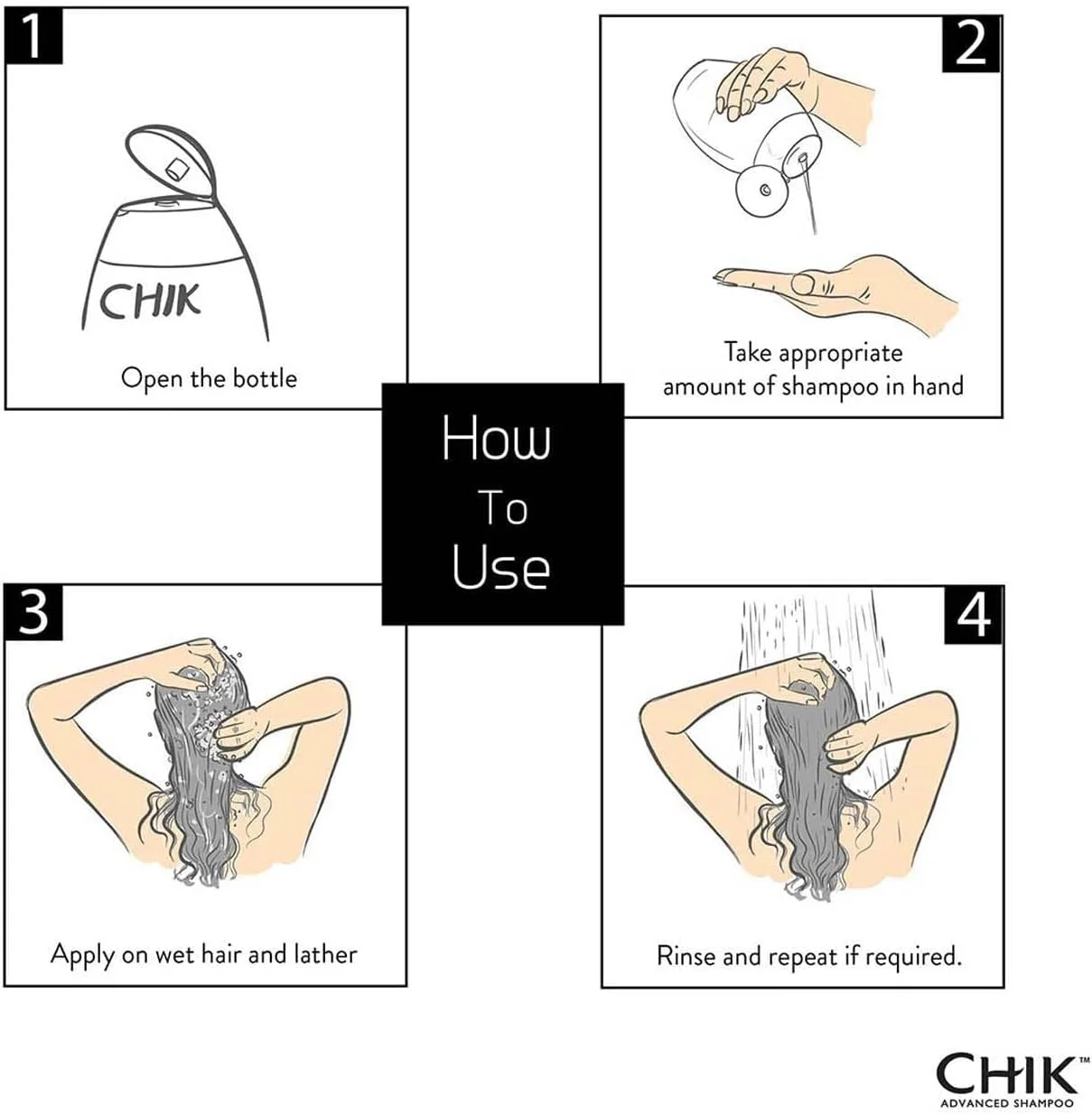 1

CHIK

Open the bottle

2

Take appropriate amount of shampoo in hand

How To Use

3

Apply on wet hair and lather

4

Rinse and repeat if required.

CHIK™
ADVANCED SHAMPOO