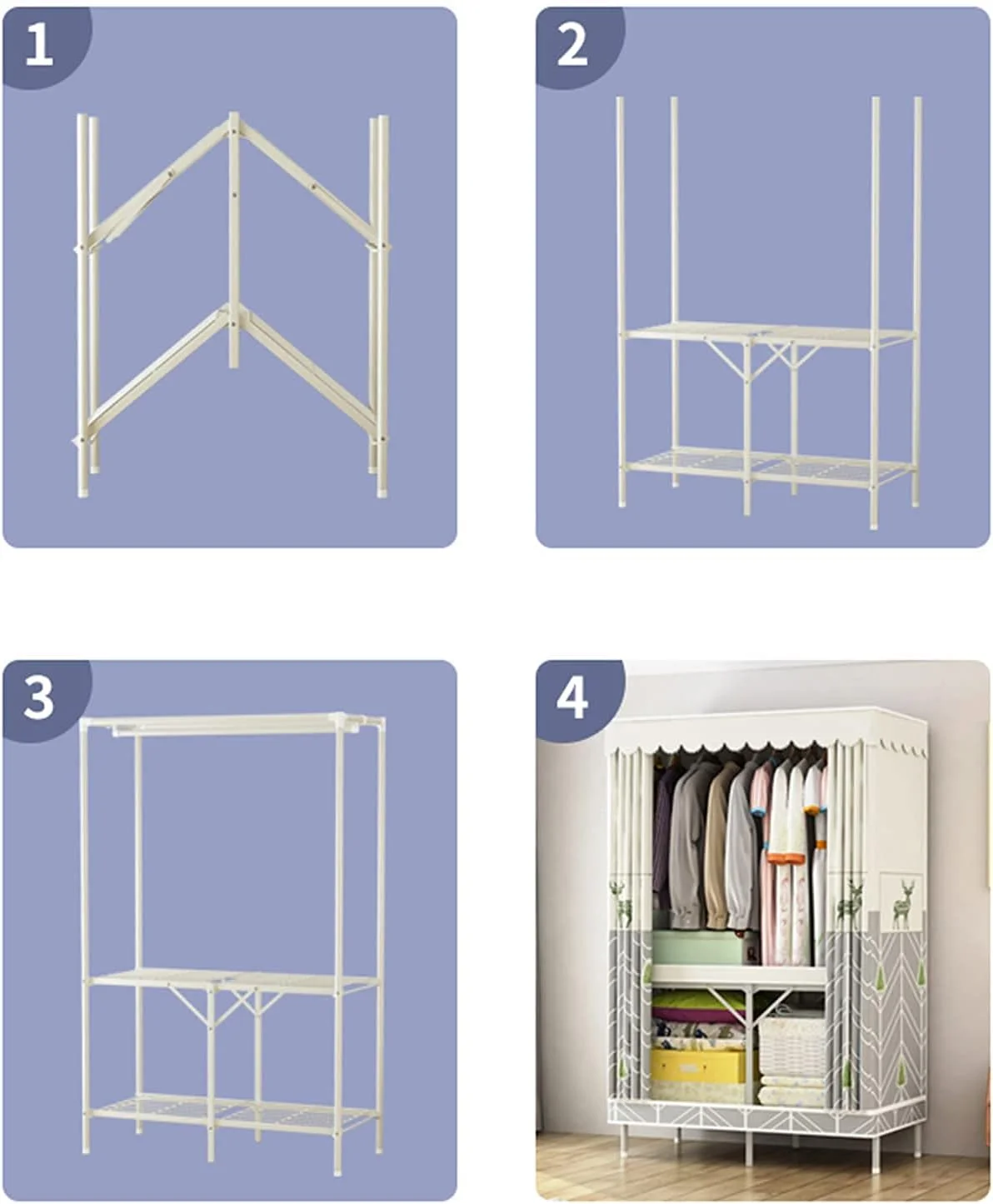 1

2

3

4