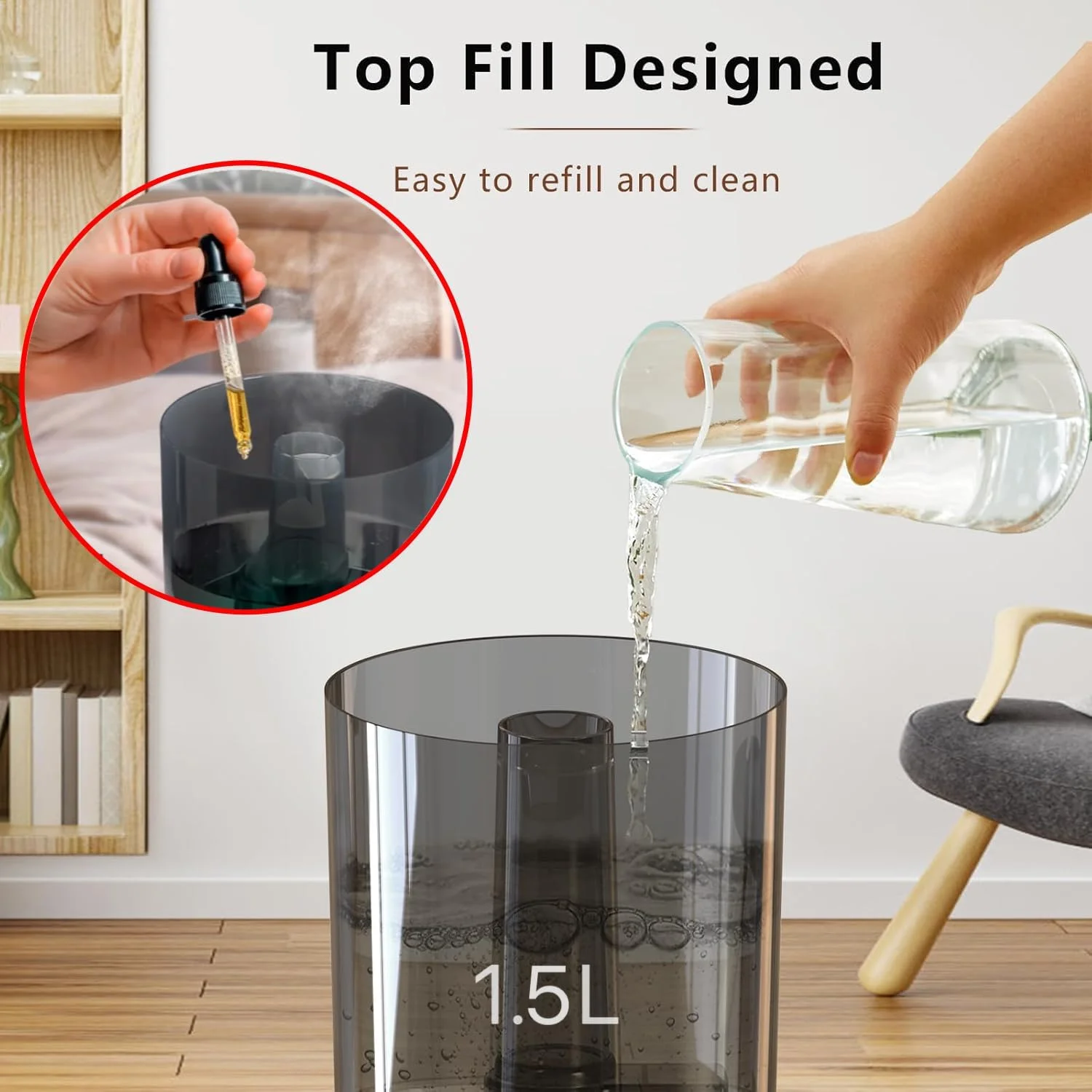 Top Fill Designed

Easy to refill and clean

1.5L