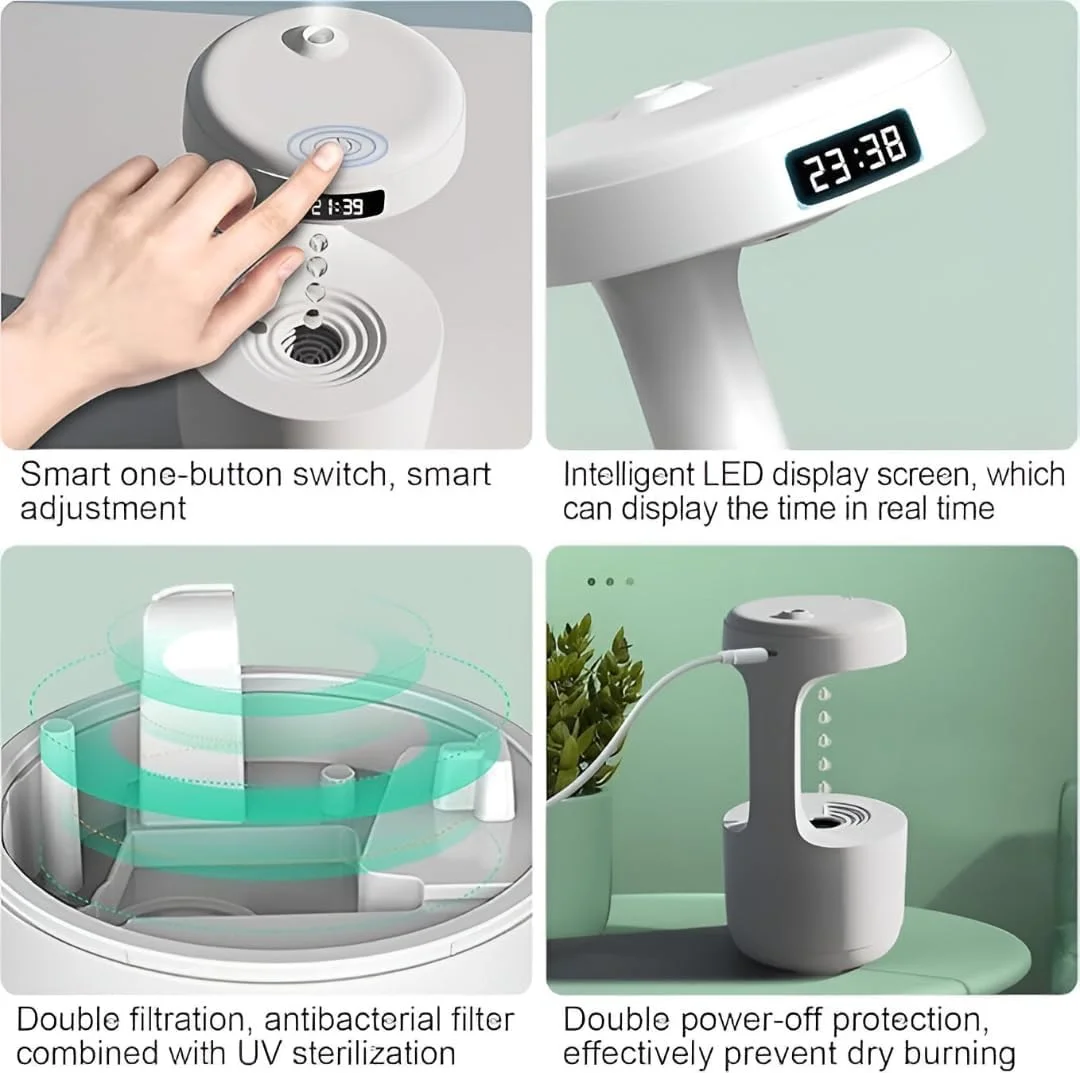 21:39

Smart one-button switch, smart adjustment

23:38

Intelligent LED display screen, which can display the time in real time

Double filtration, antibacterial filter combined with UV sterilization

Double power-off protection, effectively prevent dry burning