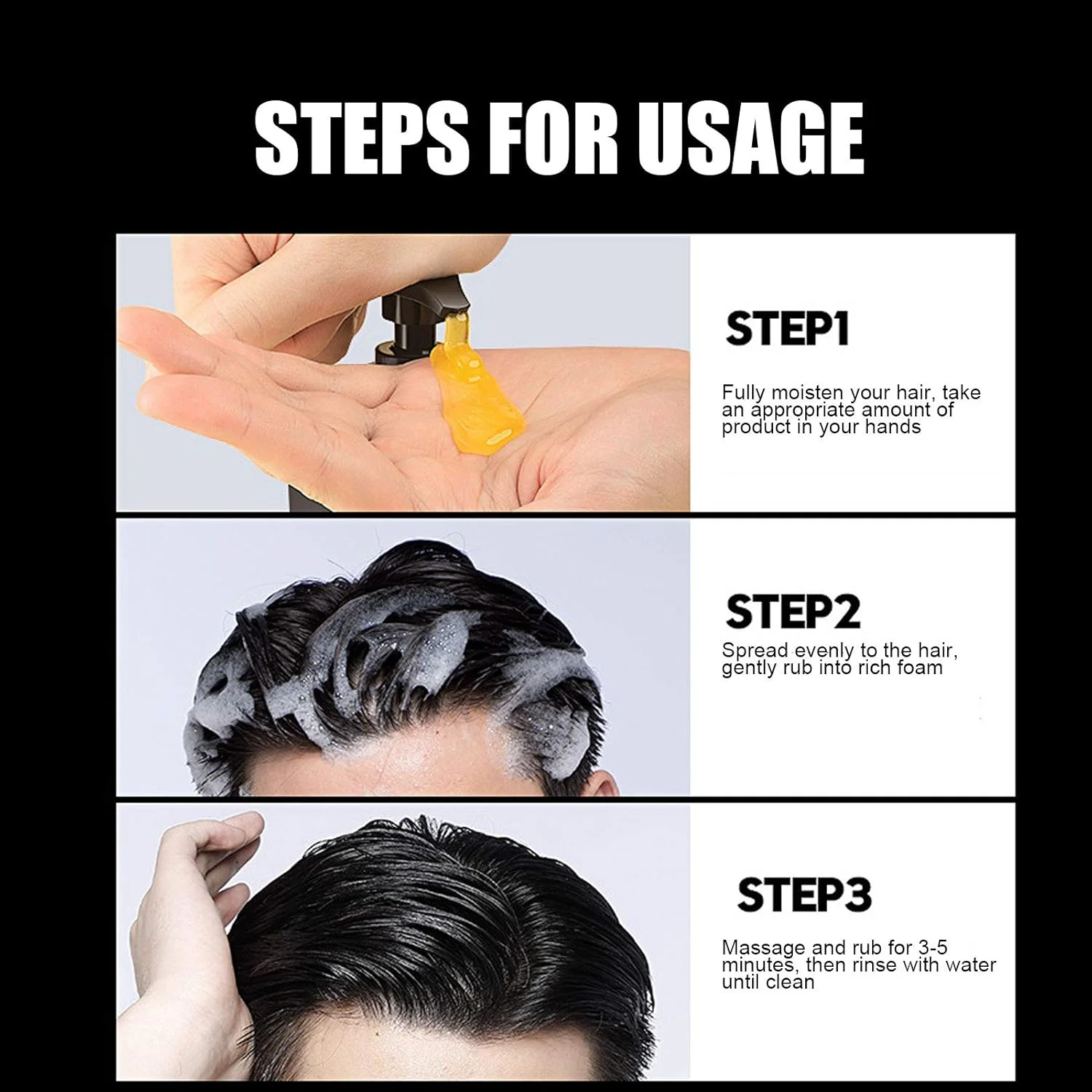 STEPS FOR USAGE

STEP1

Fully moisten your hair, take an appropriate amount of product in your hands

STEP2

Spread evenly to the hair, gently rub into rich foam

STEP3

Massage and rub for 3-5 minutes, then rinse with water until clean