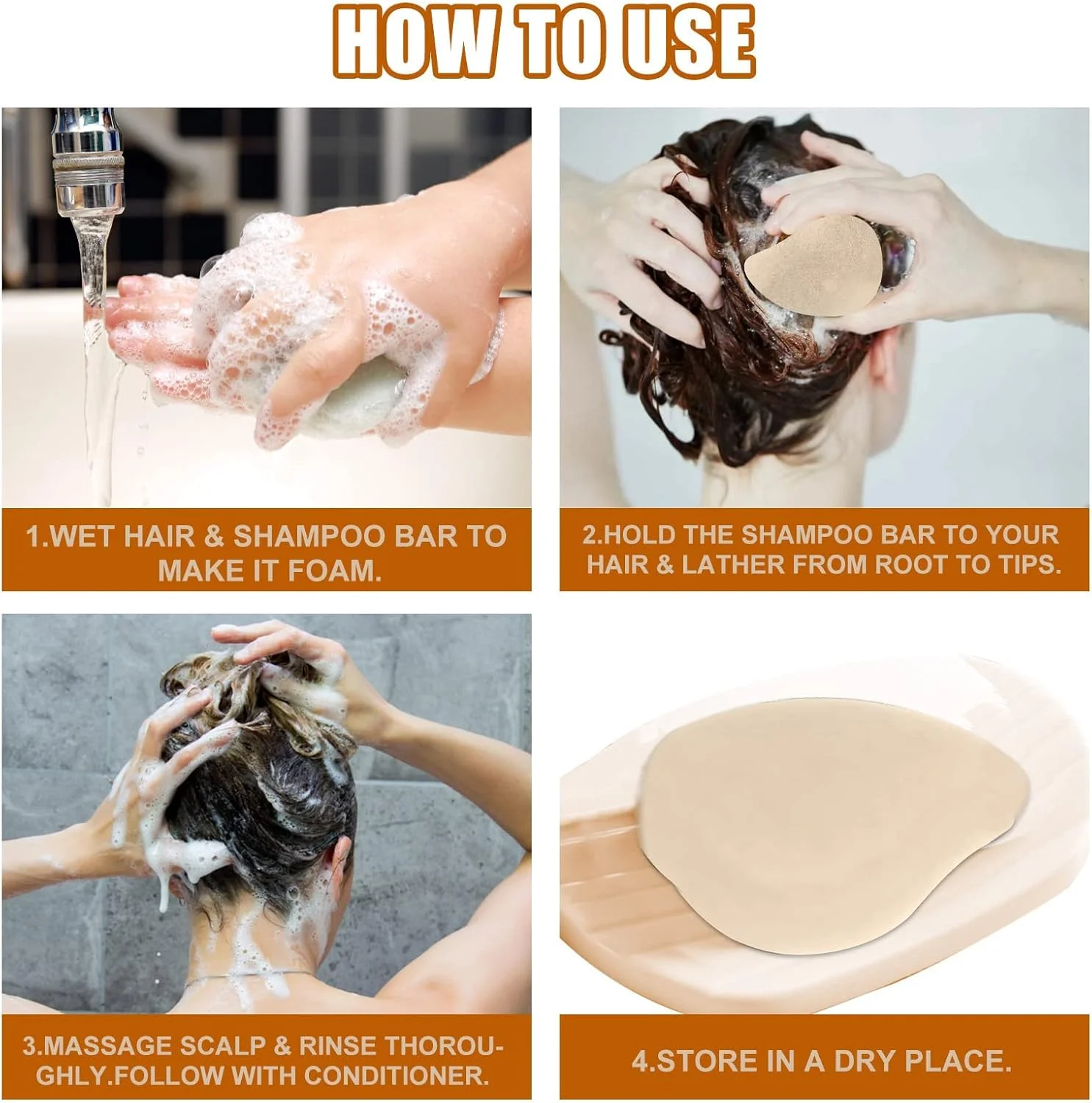 HOW TO USE

1.WET HAIR & SHAMPOO BAR TO MAKE IT FOAM.

2.HOLD THE SHAMPOO BAR TO YOUR HAIR & LATHER FROM ROOT TO TIPS.

3.MASSAGE SCALP & RINSE THOROUGHLY.FOLLOW WITH CONDITIONER.

4.STORE IN A DRY PLACE.