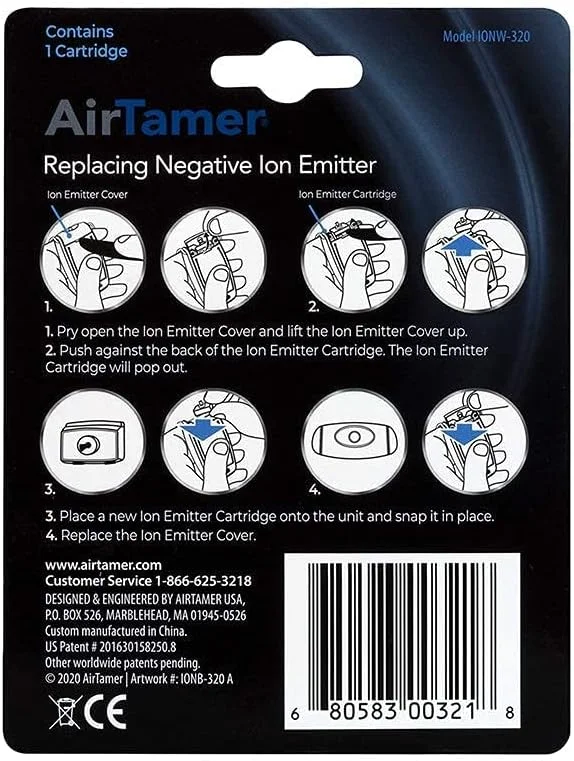 Contains
1 Cartridge

Model IONW-320

AirTamer

Replacing Negative Ion Emitter

Ion Emitter Cover

Ion Emitter Cartridge

1.

2.

1. Pry open the Ion Emitter Cover and lift the Ion Emitter Cover up.
2. Push against the back of the Ion Emitter Cartridge. The Ion Emitter Cartridge will pop out.

3.

4.

3. Place a new Ion Emitter Cartridge onto the unit and snap it in place.
4. Replace the Ion Emitter Cover.

www.airtamer.com
Customer Service 1-866-625-3218
DESIGNED & ENGINEERED BY AIRTAMER USA, P.O. BOX 526, MARBLEHEAD, MA 01945-0526
Custom manufactured in China.
US Patent # 201630158250.8
Other worldwide patents pending.
© 2020 AirTamer | Artwork #: IONB-320 A

CE

6 80583 00321 8