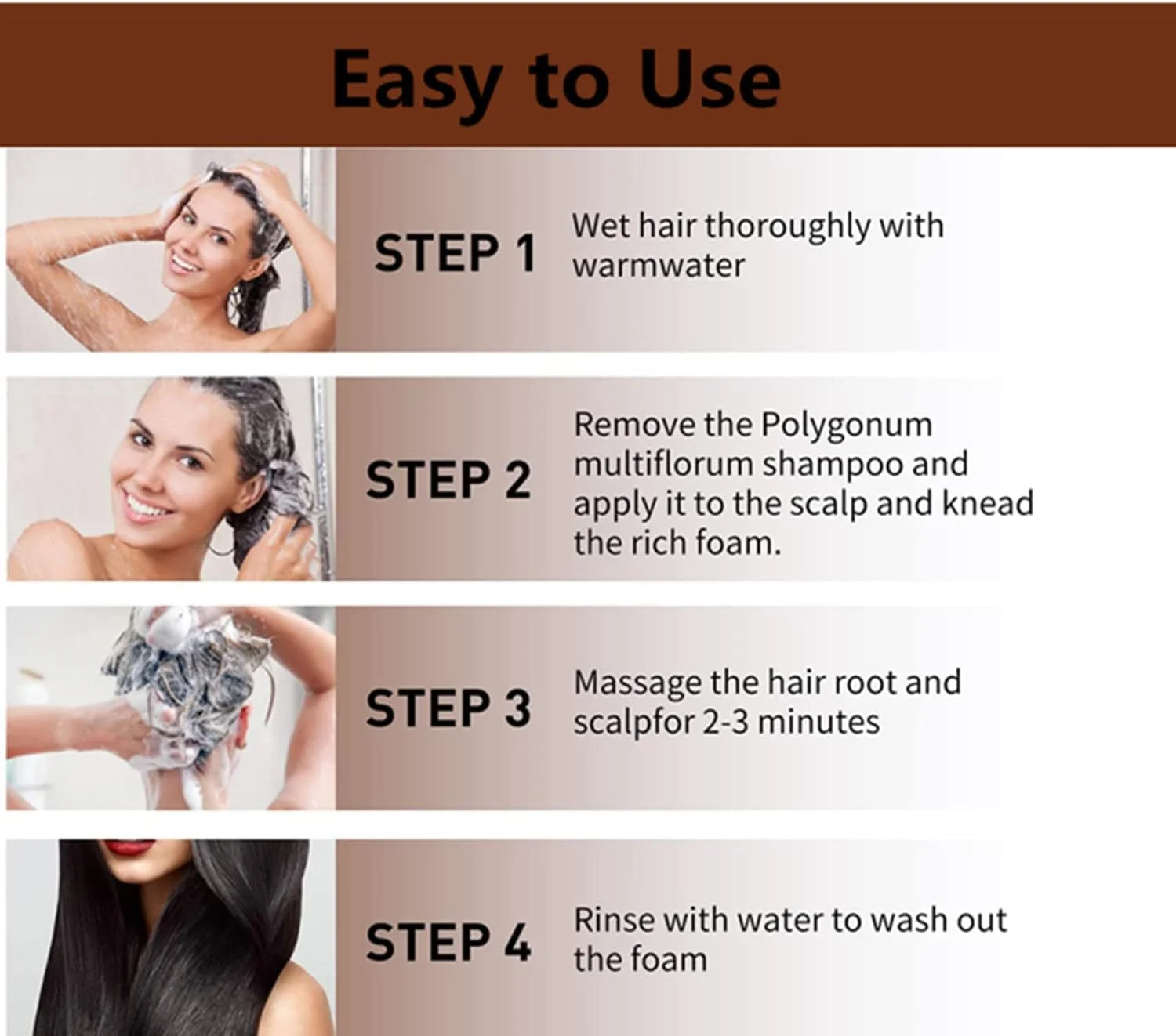 Easy to Use

STEP 1 Wet hair thoroughly with warmwater

STEP 2 Remove the Polygonum multiflorum shampoo and apply it to the scalp and knead the rich foam.

STEP 3 Massage the hair root and scalpfor 2-3 minutes

STEP 4 Rinse with water to wash out the foam