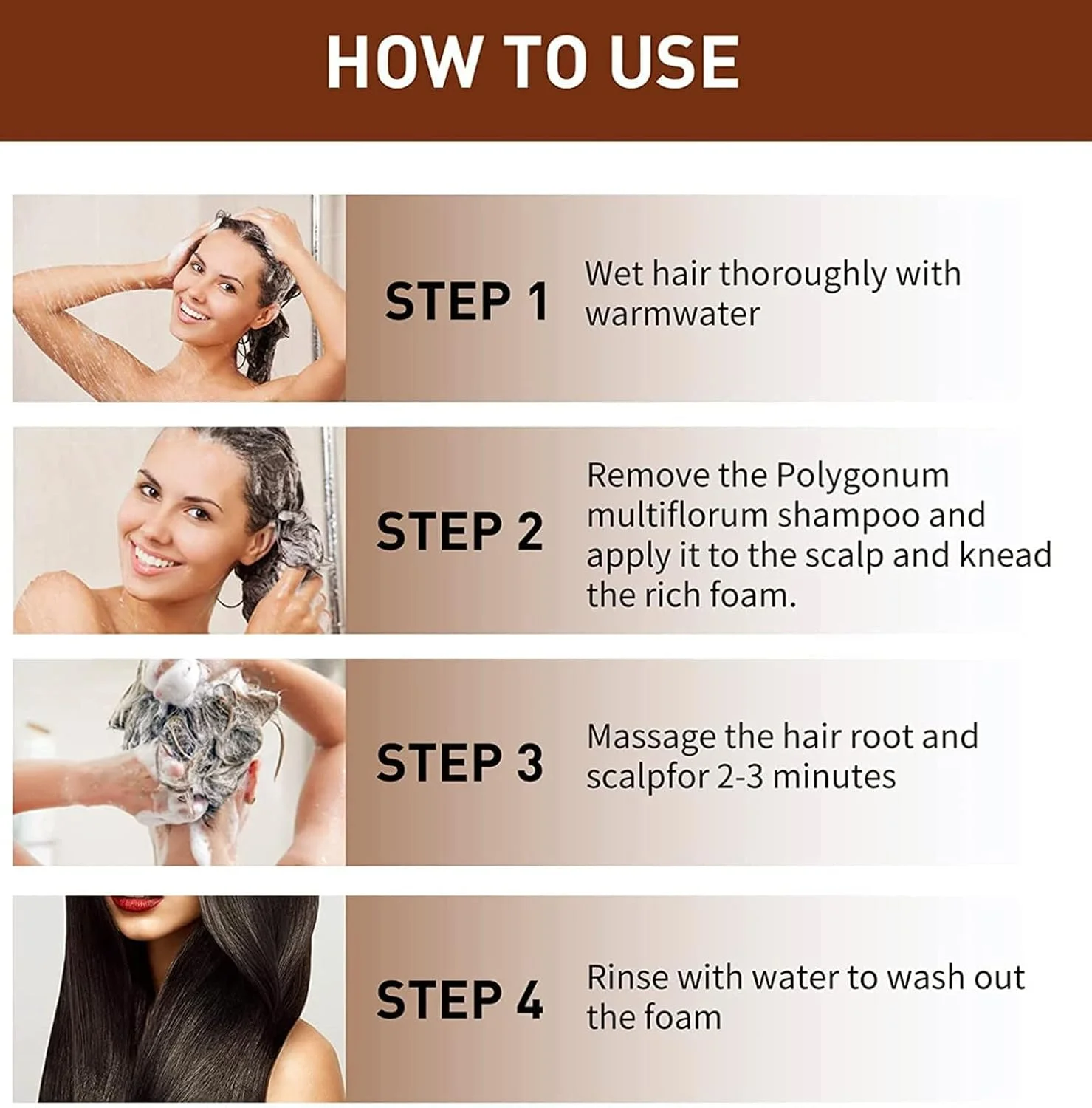 HOW TO USE

STEP 1 Wet hair thoroughly with warmwater

STEP 2 Remove the Polygonum multiflorum shampoo and apply it to the scalp and knead the rich foam.

STEP 3 Massage the hair root and scalpfor 2-3 minutes

STEP 4 Rinse with water to wash out the foam