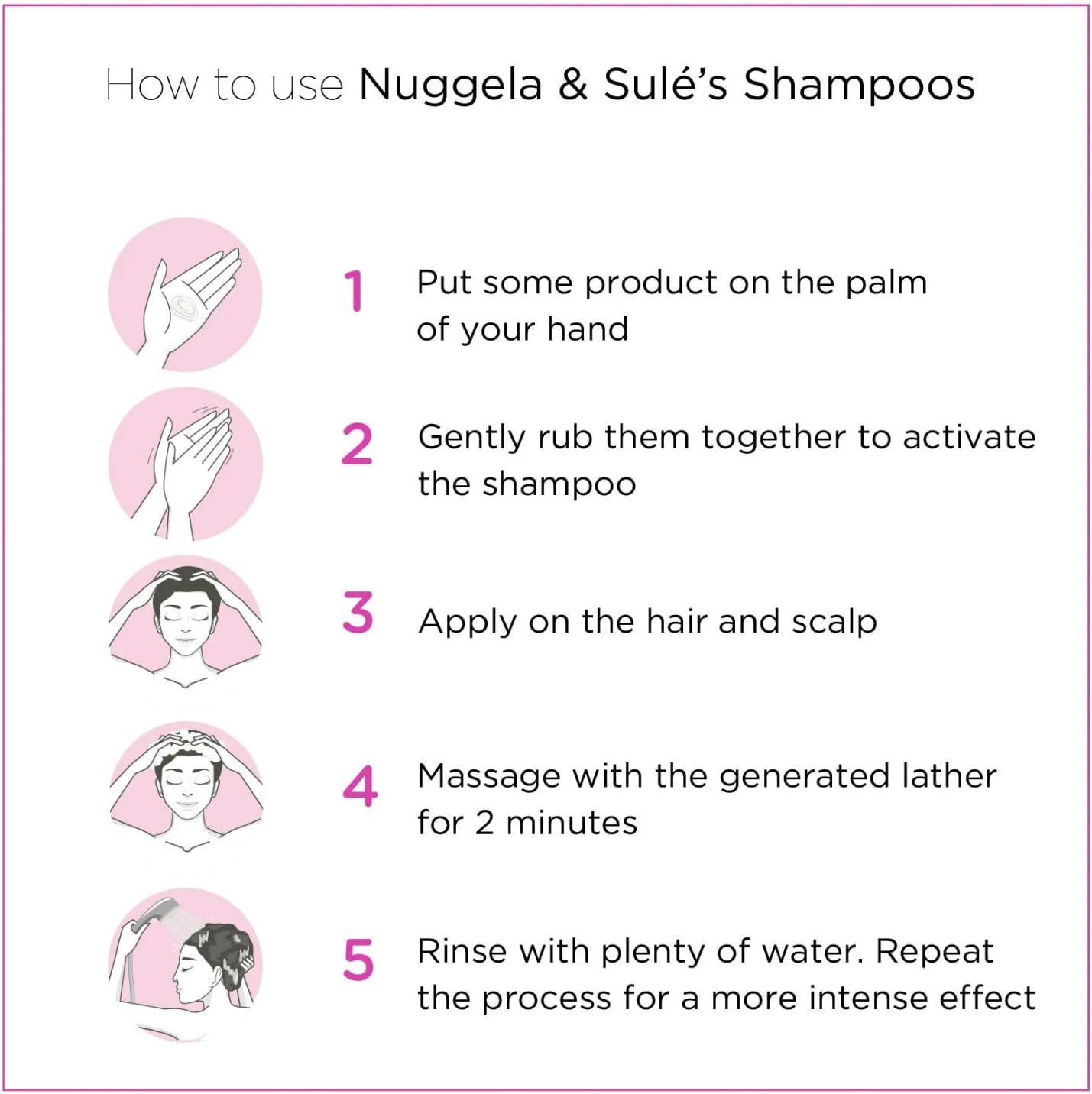 How to use Nuggela & Sulé's Shampoos

1 Put some product on the palm of your hand

2 Gently rub them together to activate the shampoo

3 Apply on the hair and scalp

4 Massage with the generated lather for 2 minutes

5 Rinse with plenty of water. Repeat the process for a more intense effect