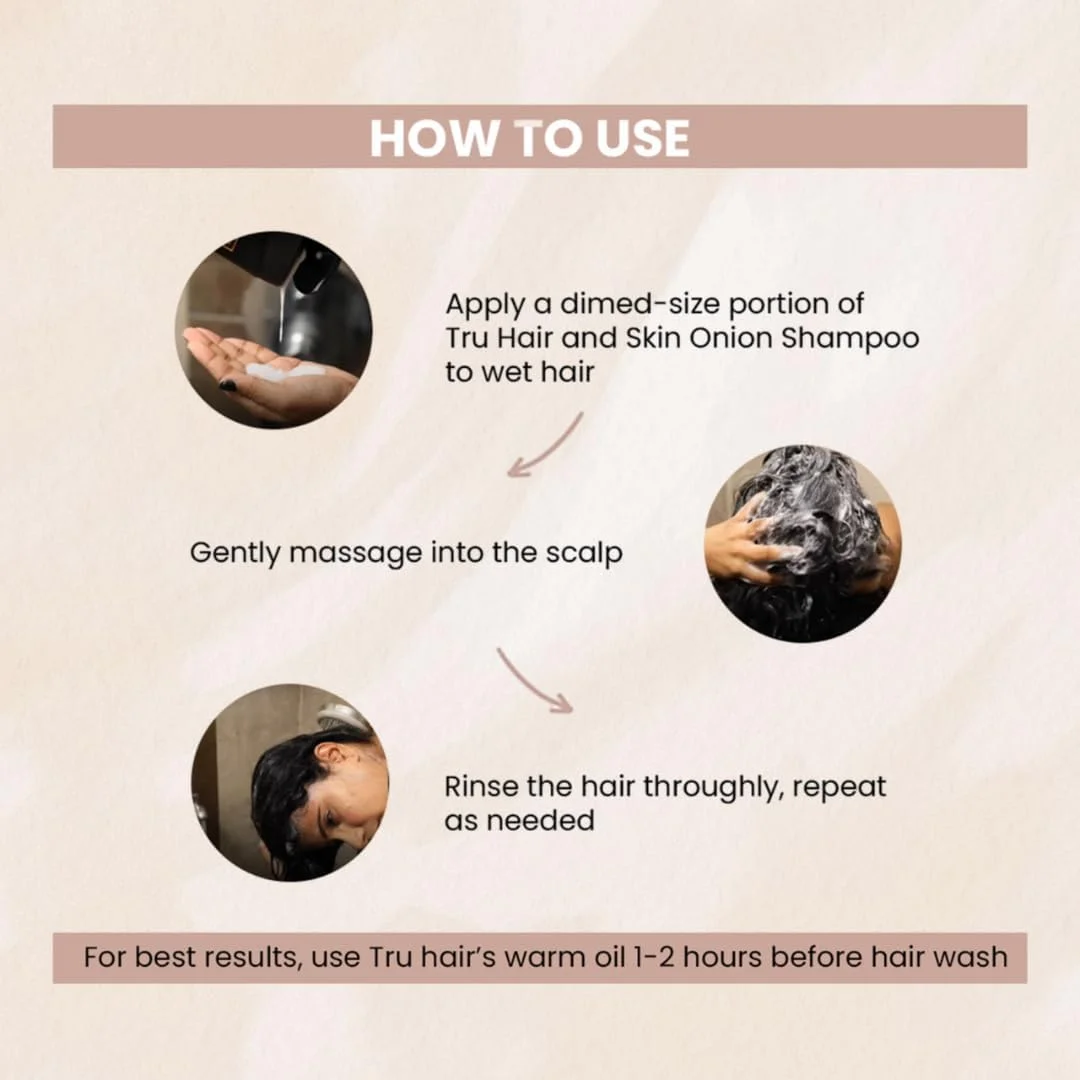 HOW TO USE

Apply a dimed-size portion of Tru Hair and Skin Onion Shampoo to wet hair

Gently massage into the scalp

Rinse the hair throughly, repeat as needed

For best results, use Tru hair's warm oil 1-2 hours before hair wash