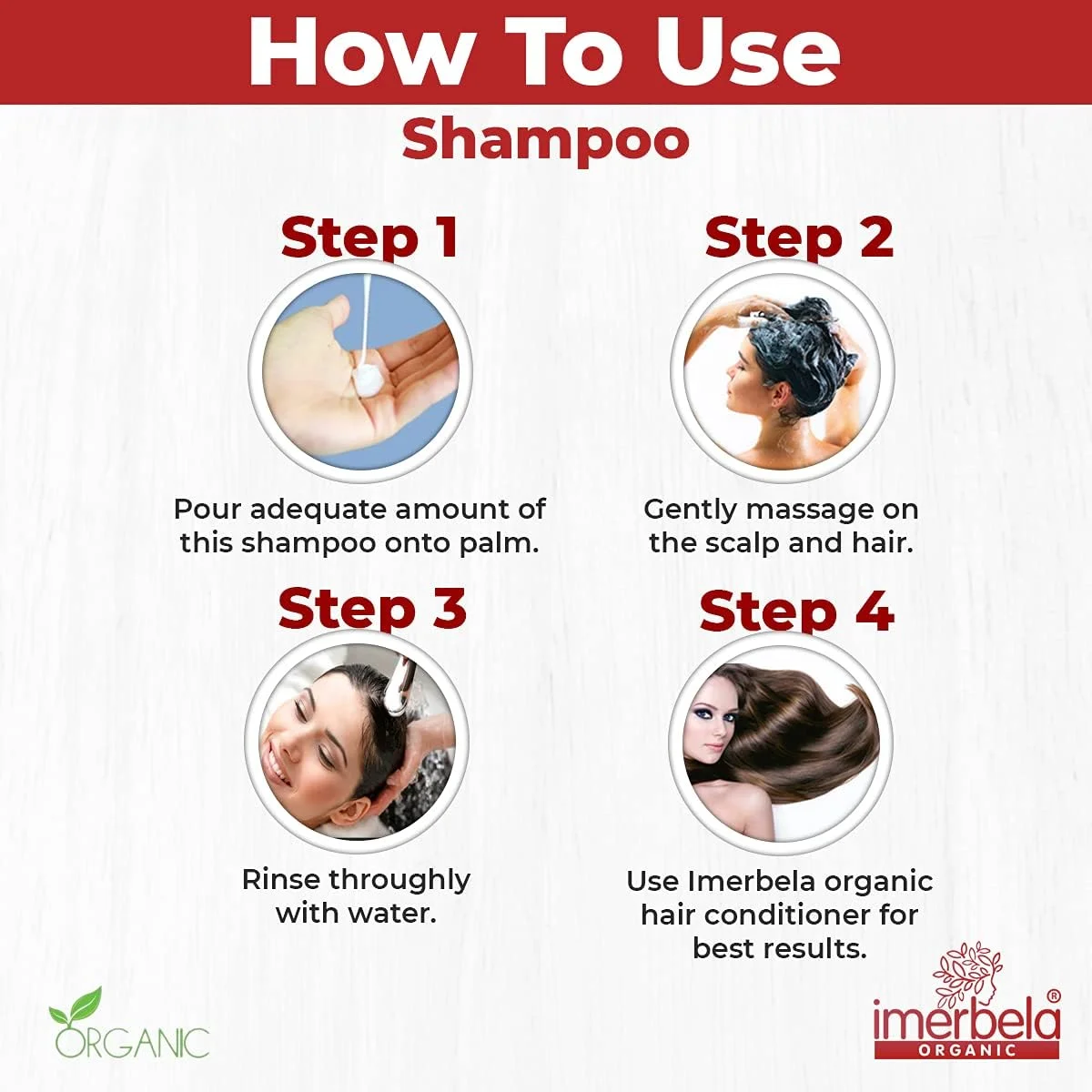 How To Use

Shampoo

Step 1

Pour adequate amount of this shampoo onto palm.

Step 2

Gently massage on the scalp and hair.

Step 3

Rinse throughly with water.

Step 4

Use Imerbela organic hair conditioner for best results.

ORGANIC

imerbela®
ORGANIC