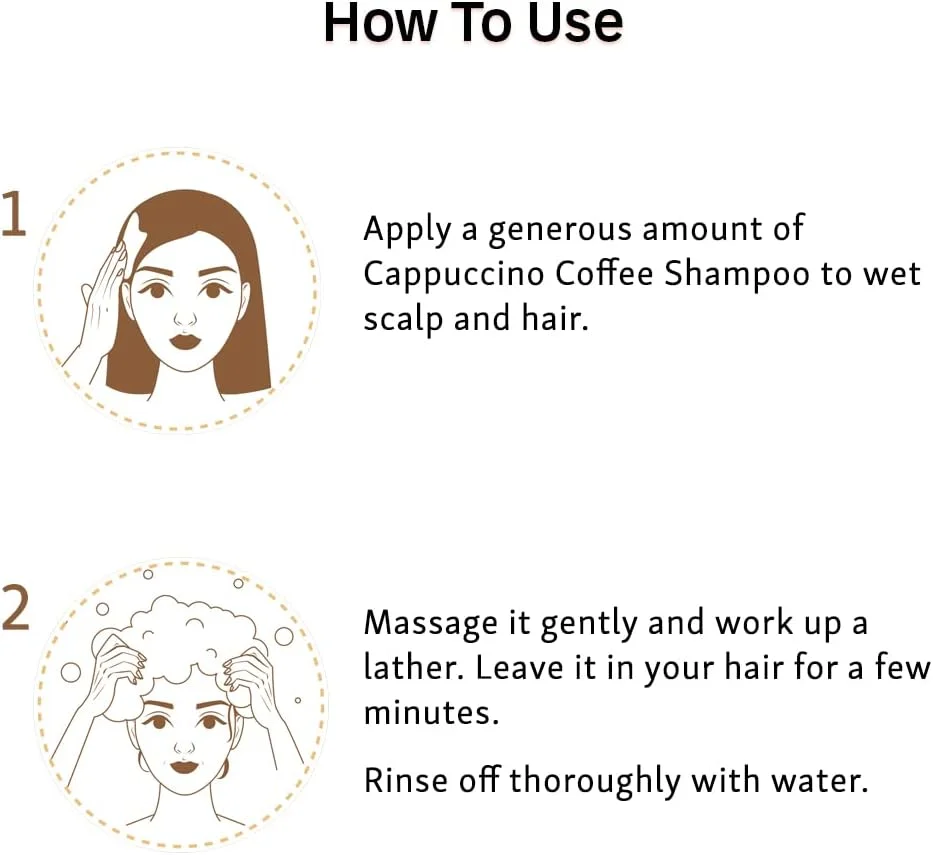 How To Use

1

Apply a generous amount of Cappuccino Coffee Shampoo to wet scalp and hair.

2

Massage it gently and work up a lather. Leave it in your hair for a few minutes.

Rinse off thoroughly with water.