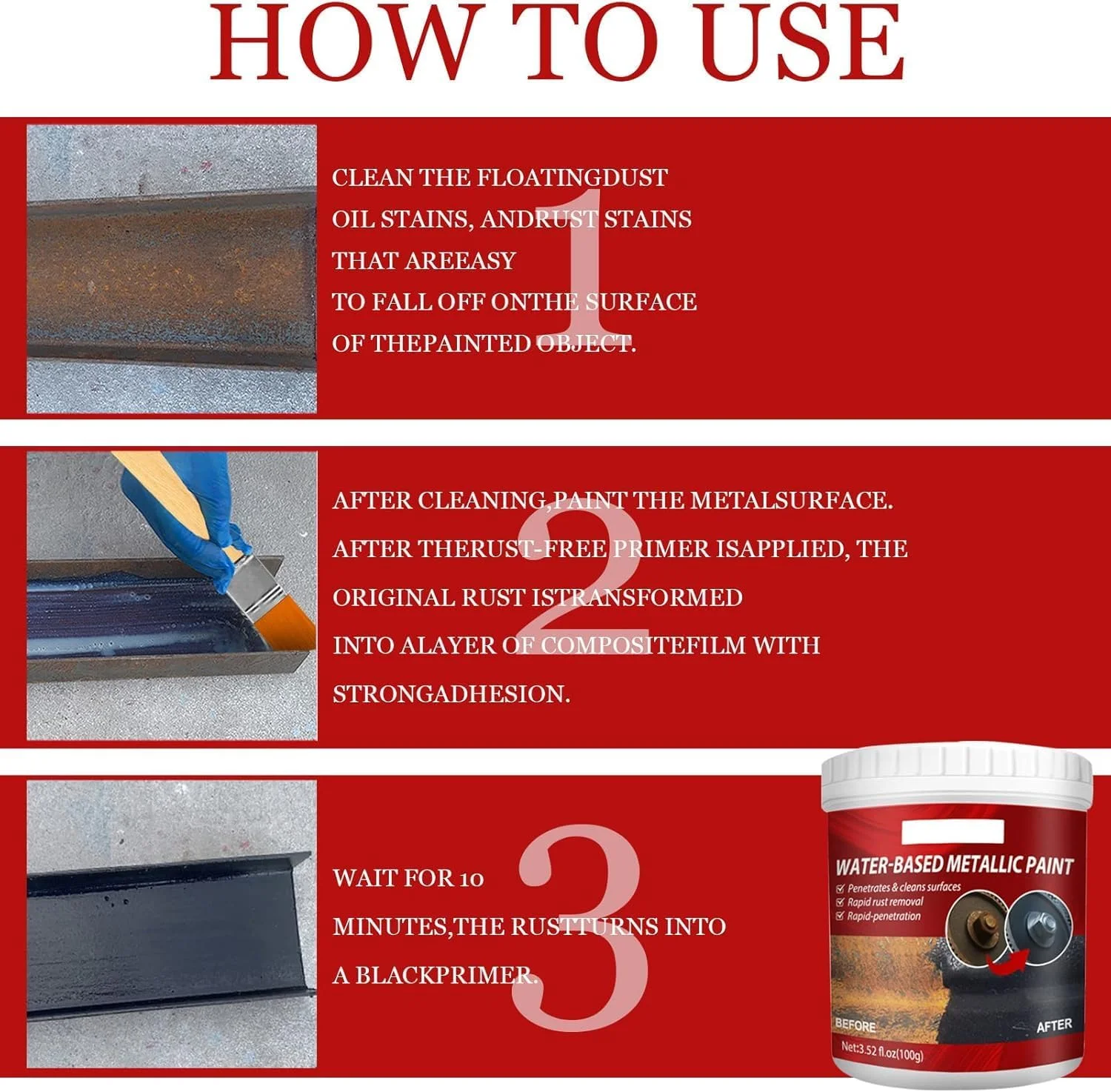 HOW TO USE

1

CLEAN THE FLOATINGDUST OIL STAINS, ANDRUST STAINS THAT AREEASY TO FALL OFF ONTHE SURFACE OF THEPAINTED OBJECT.

2

AFTER CLEANING,PAINT THE METALSURFACE. AFTER THERUST-FREE PRIMER ISAPPLIED, THE ORIGINAL RUST ISTRANSFORMED INTO ALAYER OF COMPOSITEFILM WITH STRONGADHESION.

3

WAIT FOR 10 MINUTES,THE RUSTTURNS INTO A BLACKPRIMER.

WATER-BASED METALLIC PAINT
Penetrates & cleans surfaces
Rapid rust removal
Rapid-penetration
BEFORE
AFTER
Net:3.52 fl.oz(100g)