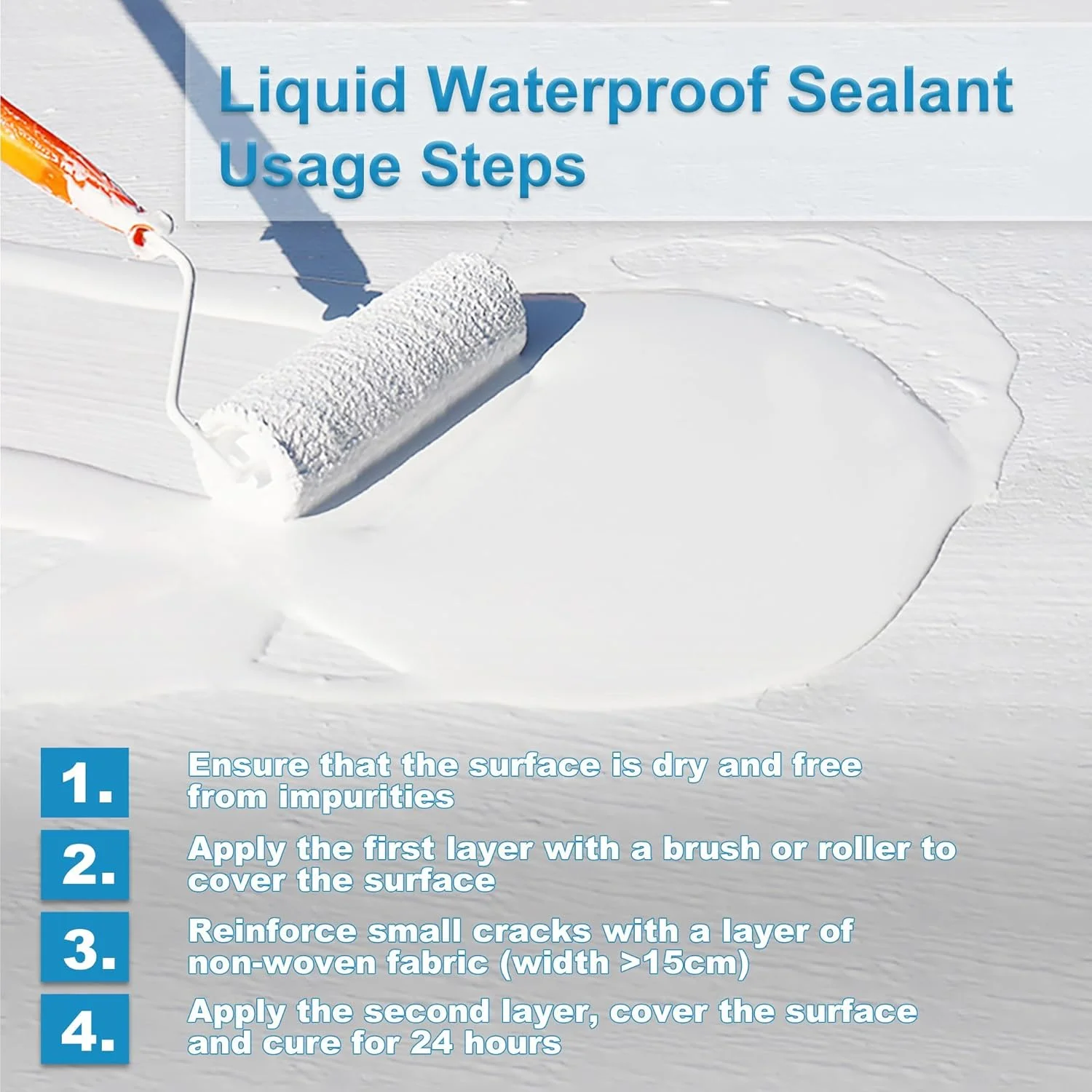 Liquid Waterproof Sealant Usage Steps

1.
Ensure that the surface is dry and free from impurities

2.
Apply the first layer with a brush or roller to cover the surface

3.
Reinforce small cracks with a layer of non-woven fabric (width >15cm)

4.
Apply the second layer, cover the surface and cure for 24 hours