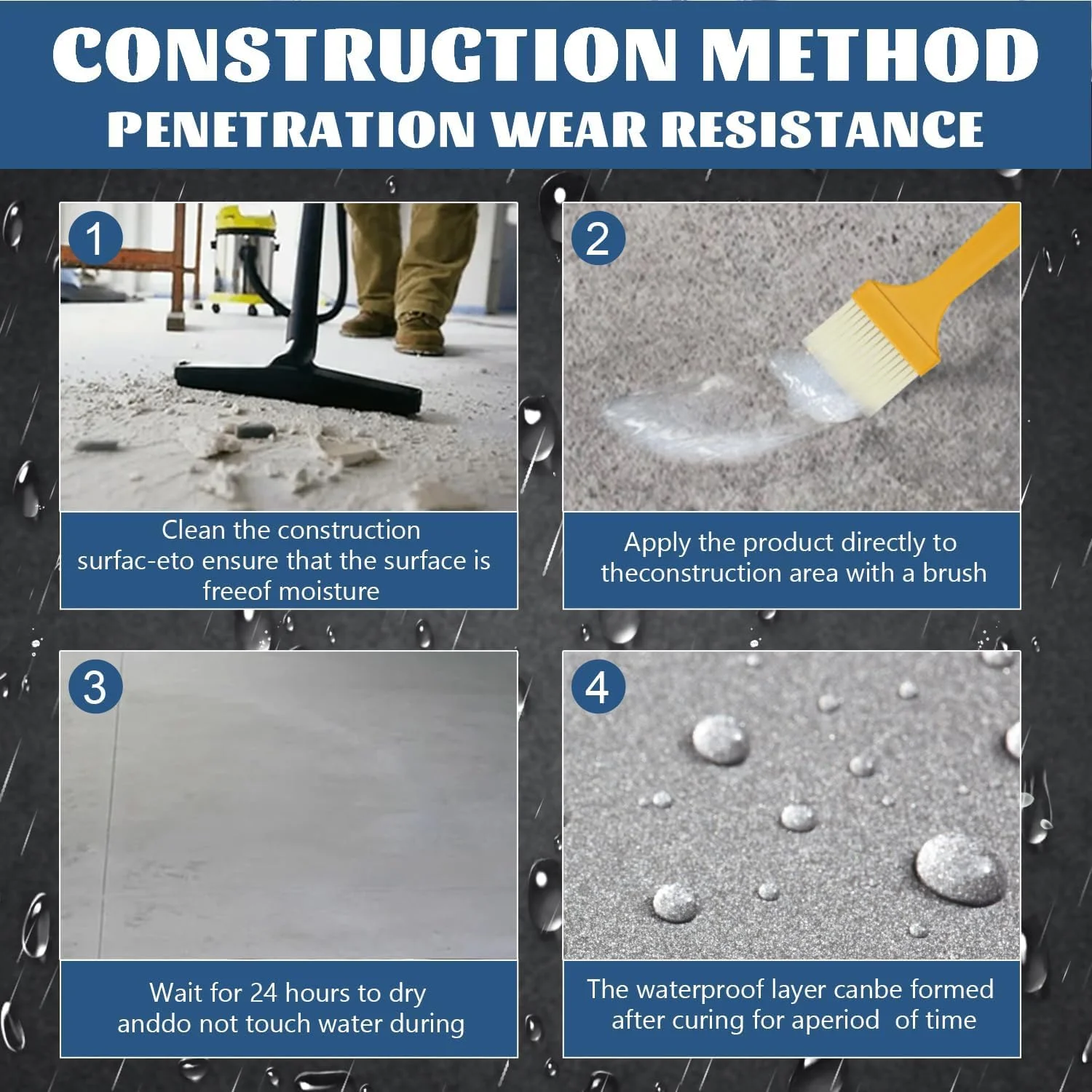 CONSTRUCTION METHOD
PENETRATION WEAR RESISTANCE

1
Clean the construction surfac-eto ensure that the surface is freeof moisture

2
Apply the product directly to theconstruction area with a brush

3
Wait for 24 hours to dry anddo not touch water during

4
The waterproof layer canbe formed after curing for aperiod of time