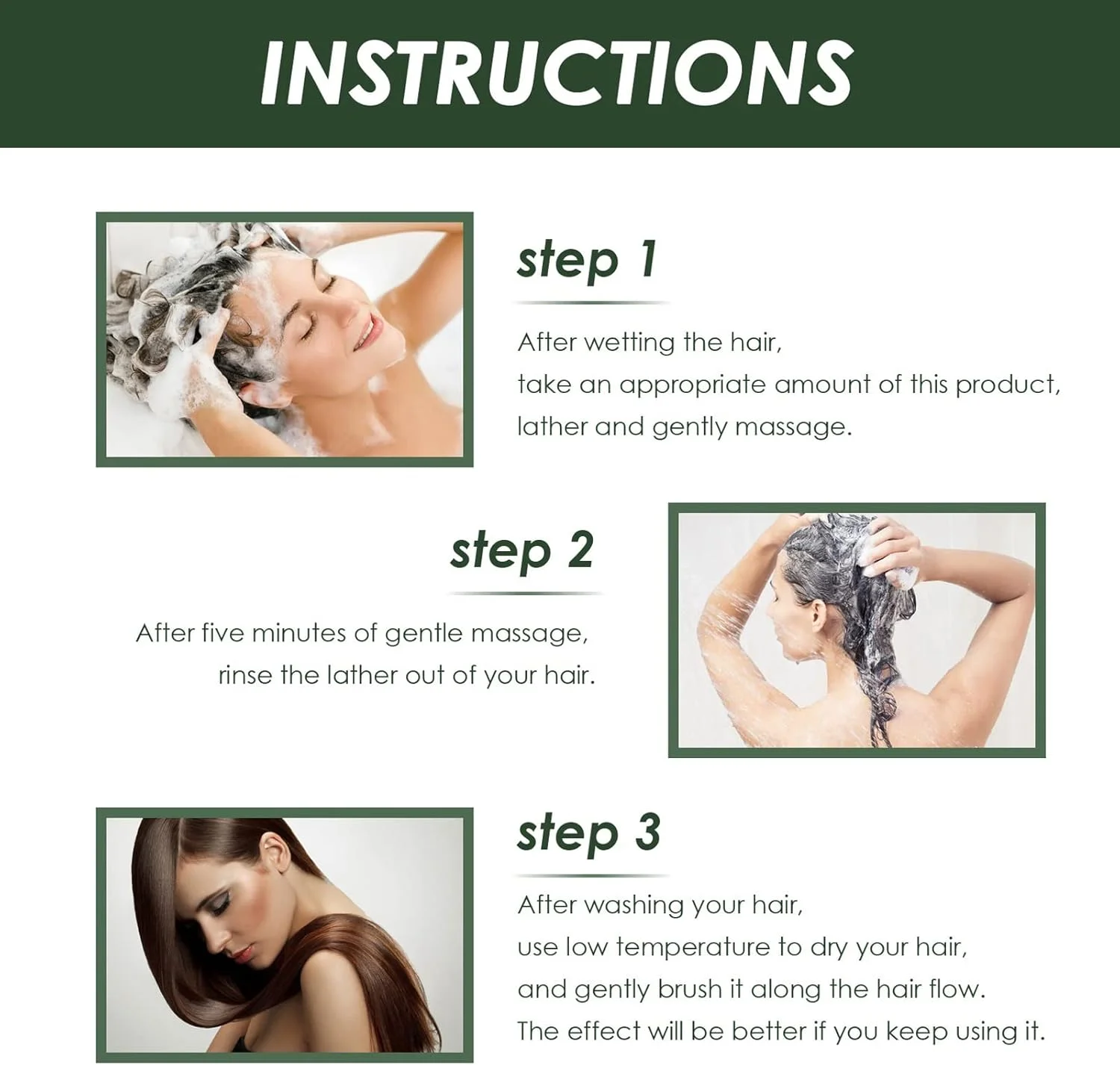 INSTRUCTIONS

step 1

After wetting the hair,
take an appropriate amount of this product,
lather and gently massage.

step 2

After five minutes of gentle massage,
rinse the lather out of your hair.

step 3

After washing your hair,
use low temperature to dry your hair,
and gently brush it along the hair flow.
The effect will be better if you keep using it.