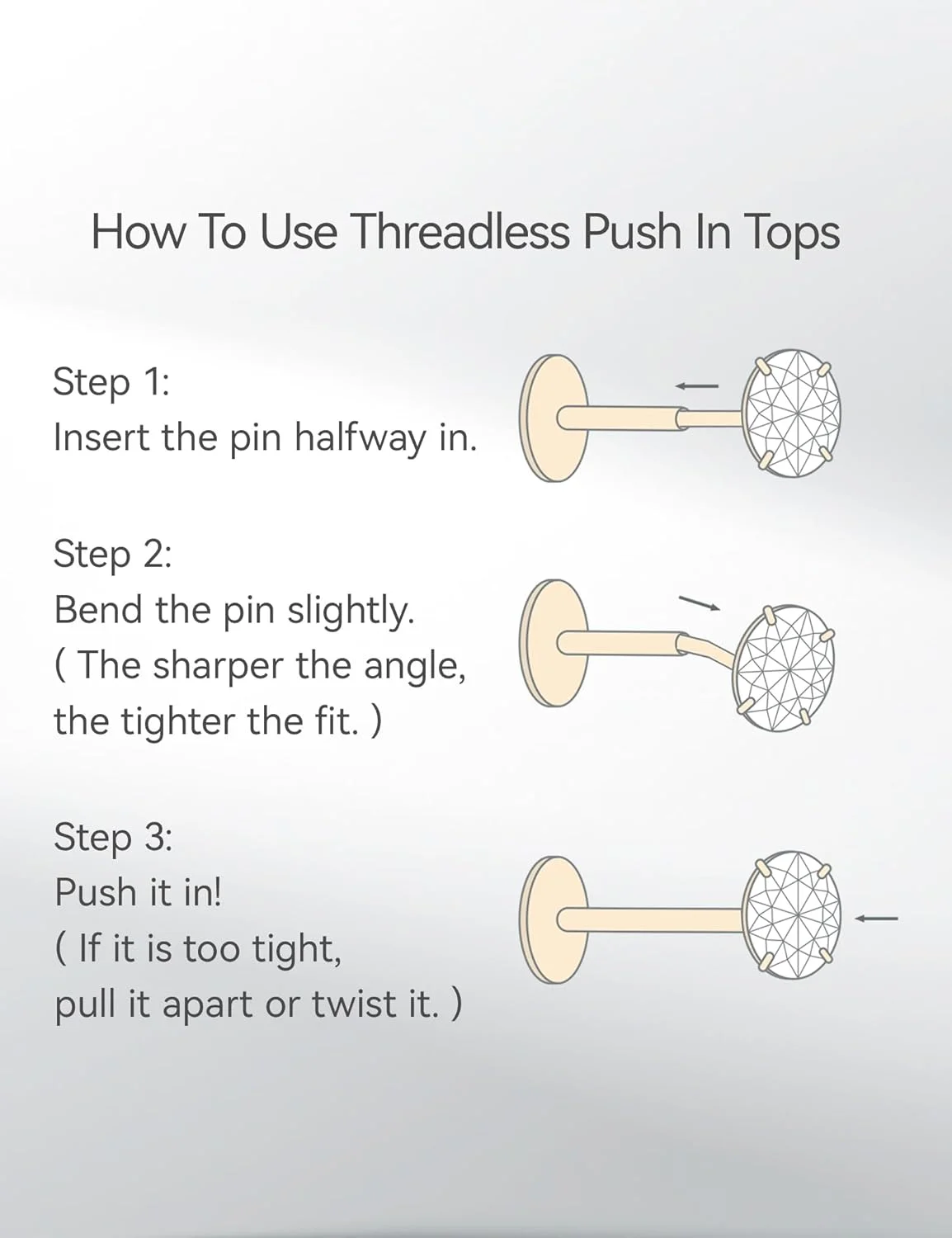 How To Use Threadless Push In Tops

Step 1:
Insert the pin halfway in.

Step 2:
Bend the pin slightly.
( The sharper the angle, the tighter the fit. )

Step 3:
Push it in!
( If it is too tight, pull it apart or twist it. )