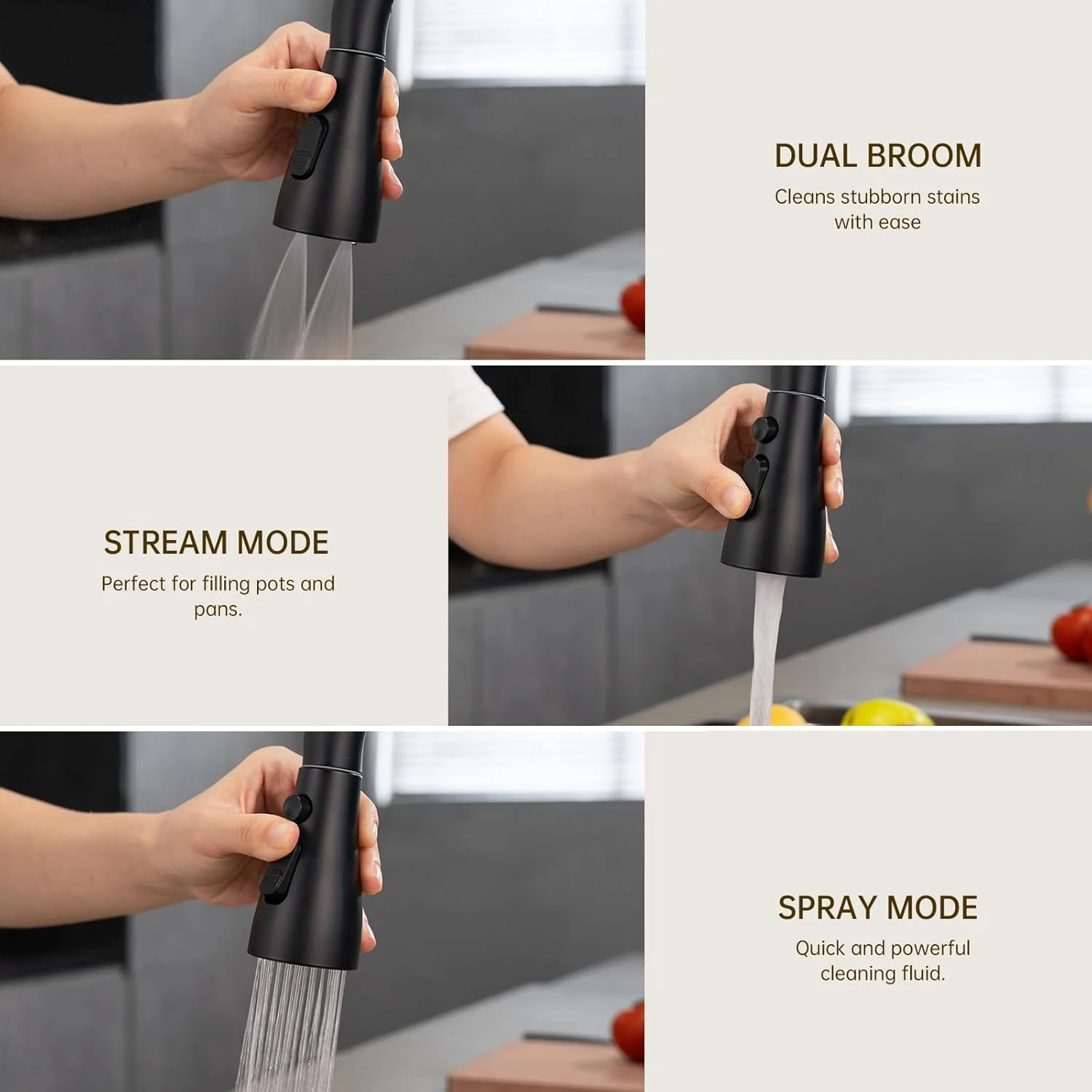 DUAL BROOM
Cleans stubborn stains with ease

STREAM MODE
Perfect for filling pots and pans.

SPRAY MODE
Quick and powerful cleaning fluid.