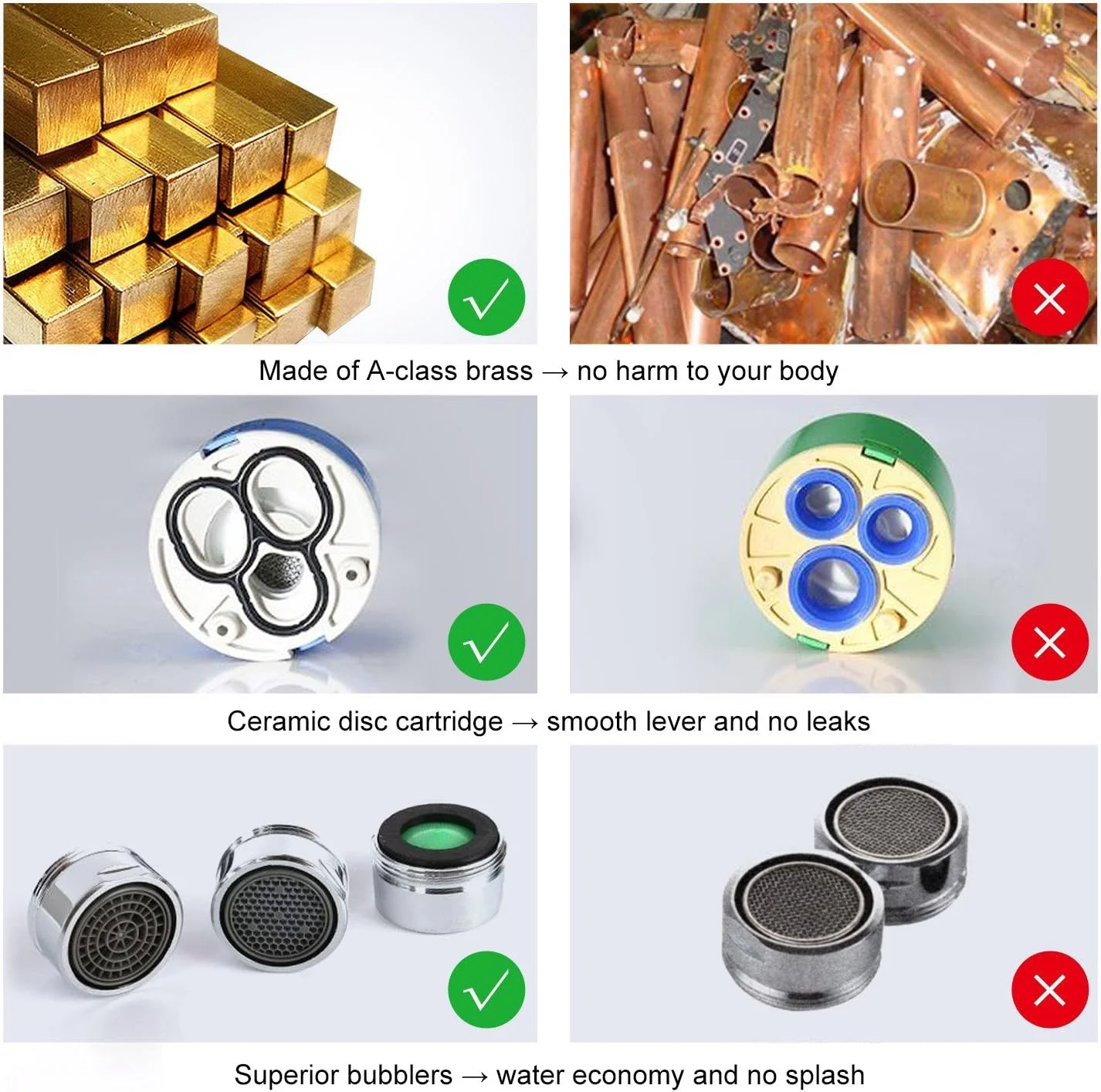 Made of A-class brass → no harm to your body

Ceramic disc cartridge → smooth lever and no leaks

Superior bubblers → water economy and no splash