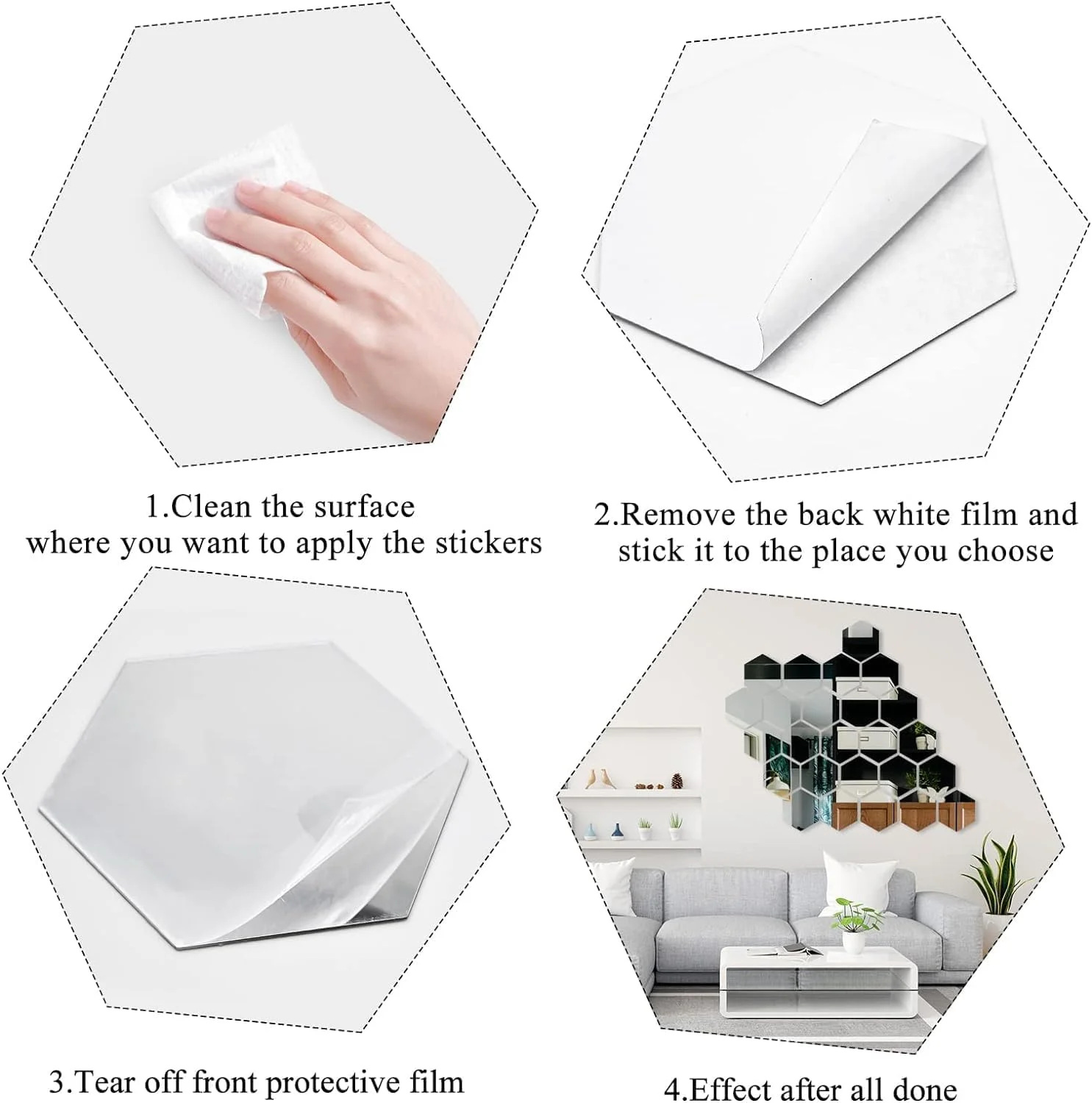 1.Clean the surface
where you want to apply the stickers

2.Remove the back white film and
stick it to the place you choose

3.Tear off front protective film

4.Effect after all done