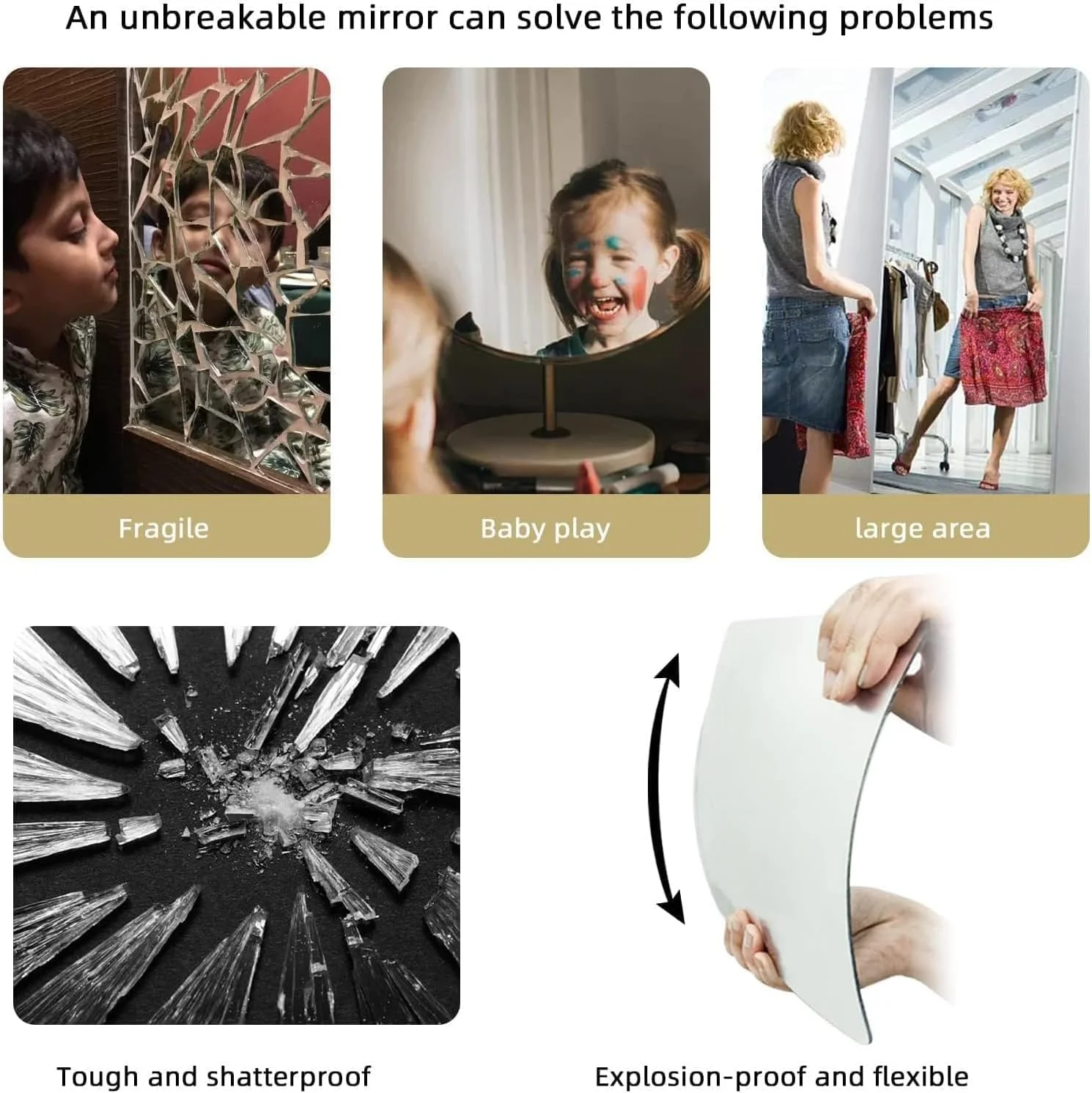 An unbreakable mirror can solve the following problems

Fragile

Baby play

large area

Tough and shatterproof

Explosion-proof and flexible