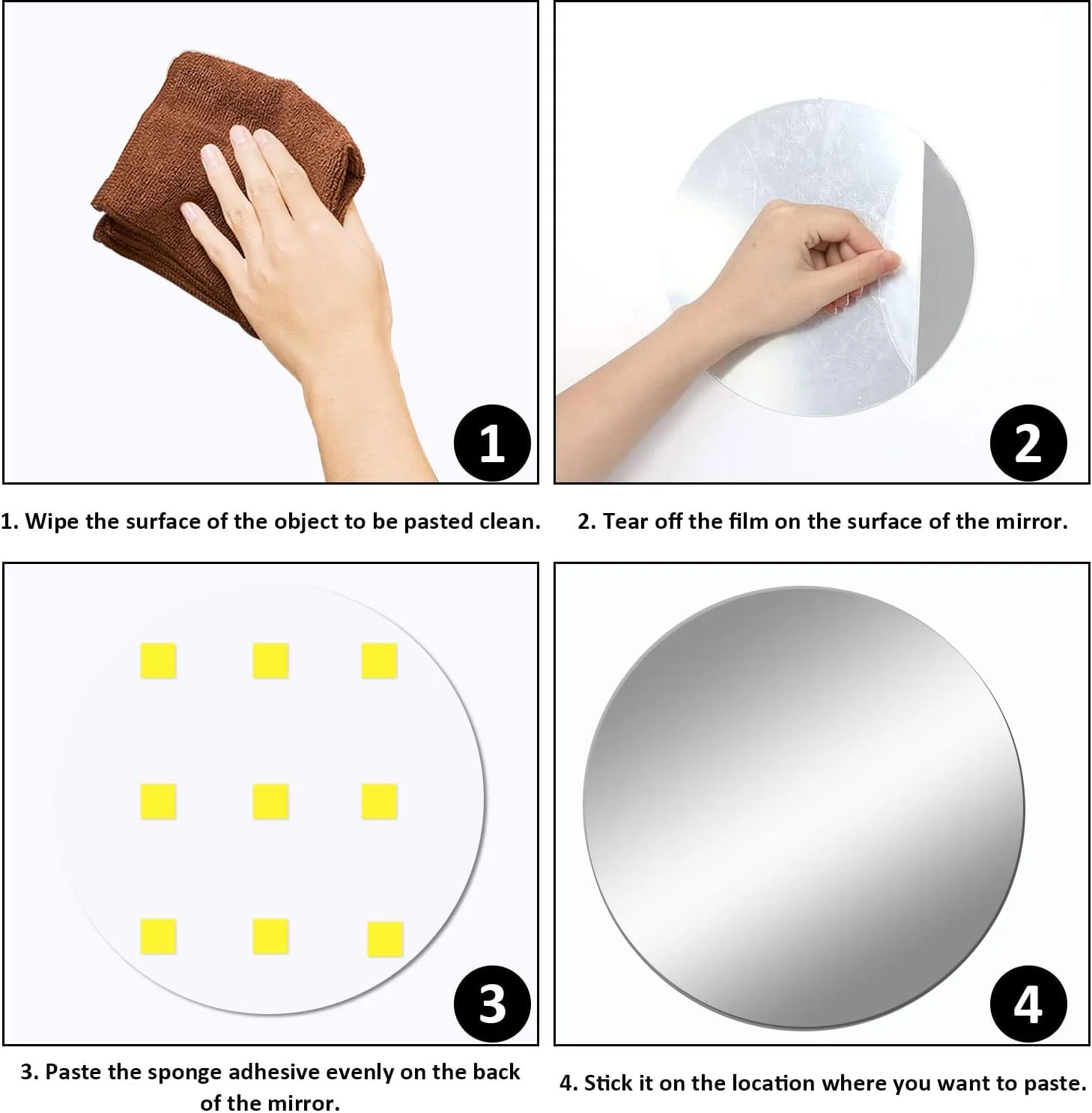 1

1. Wipe the surface of the object to be pasted clean.

2

2. Tear off the film on the surface of the mirror.

3

3. Paste the sponge adhesive evenly on the back of the mirror.

4

4. Stick it on the location where you want to paste.