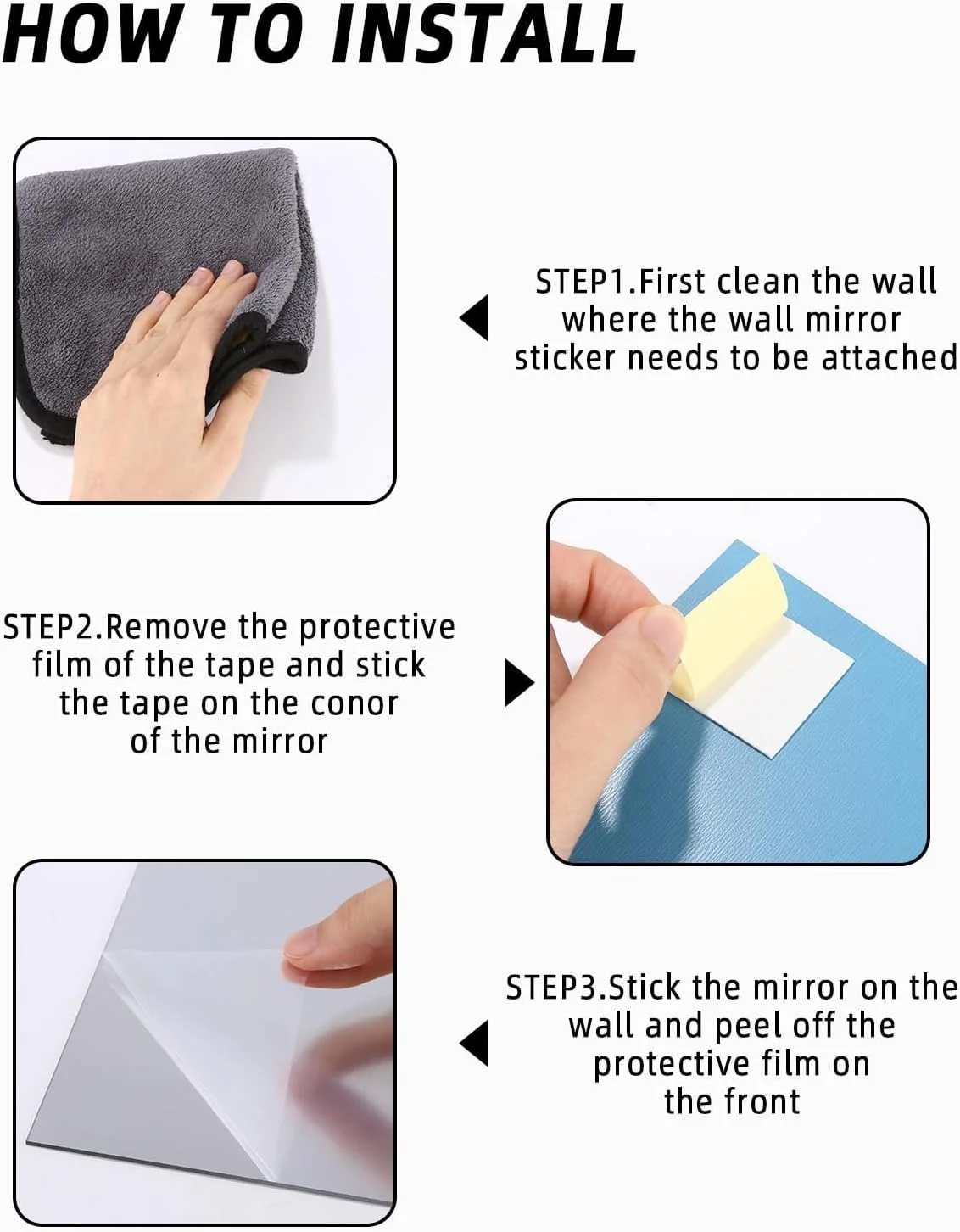 HOW TO INSTALL

STEP1.First clean the wall where the wall mirror sticker needs to be attached

STEP2.Remove the protective film of the tape and stick the tape on the conor of the mirror

STEP3.Stick the mirror on the wall and peel off the protective film on the front