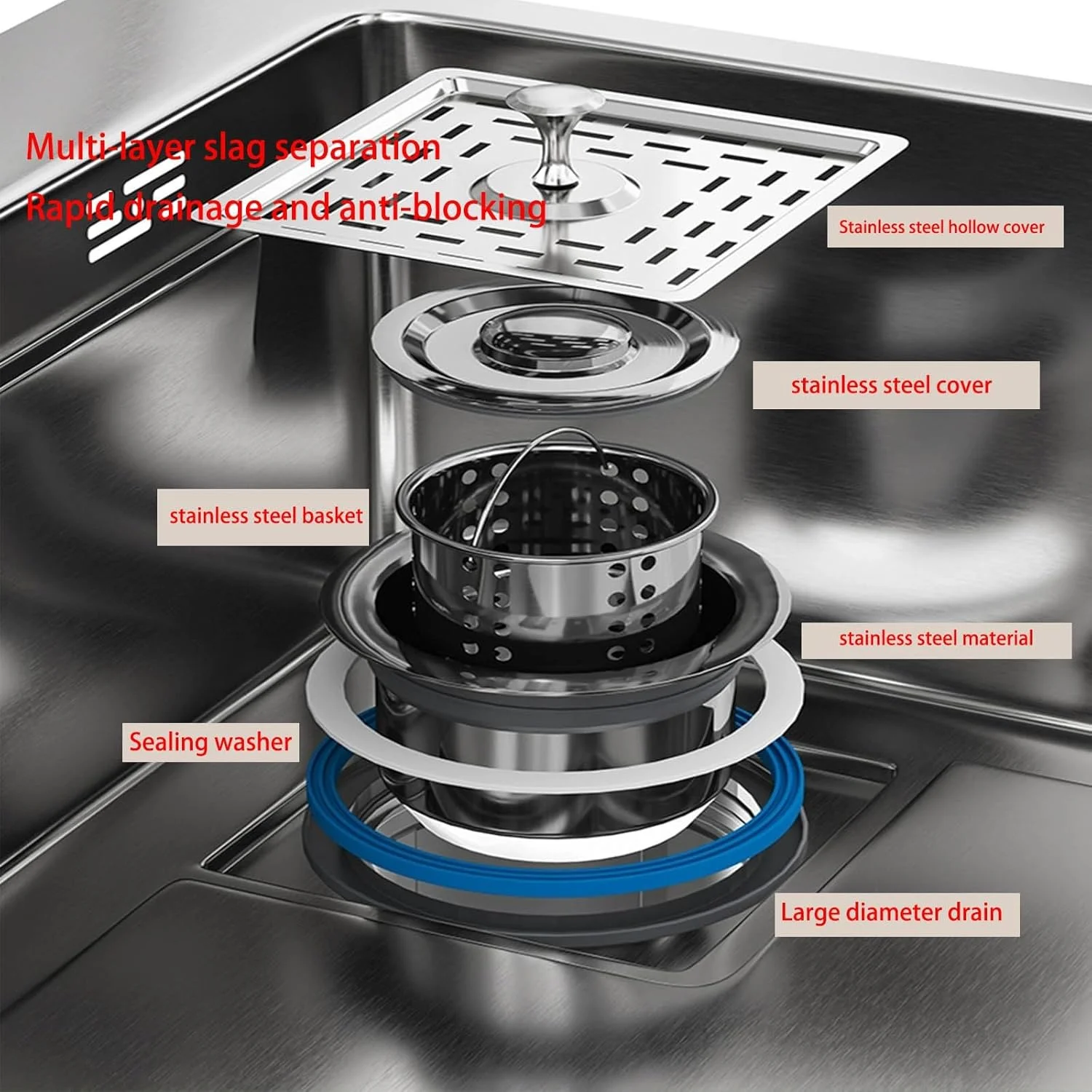 Multi-layer slag separation
Rapid drainage and anti-blocking

Stainless steel hollow cover

stainless steel cover

stainless steel basket

stainless steel material

Sealing washer

Large diameter drain