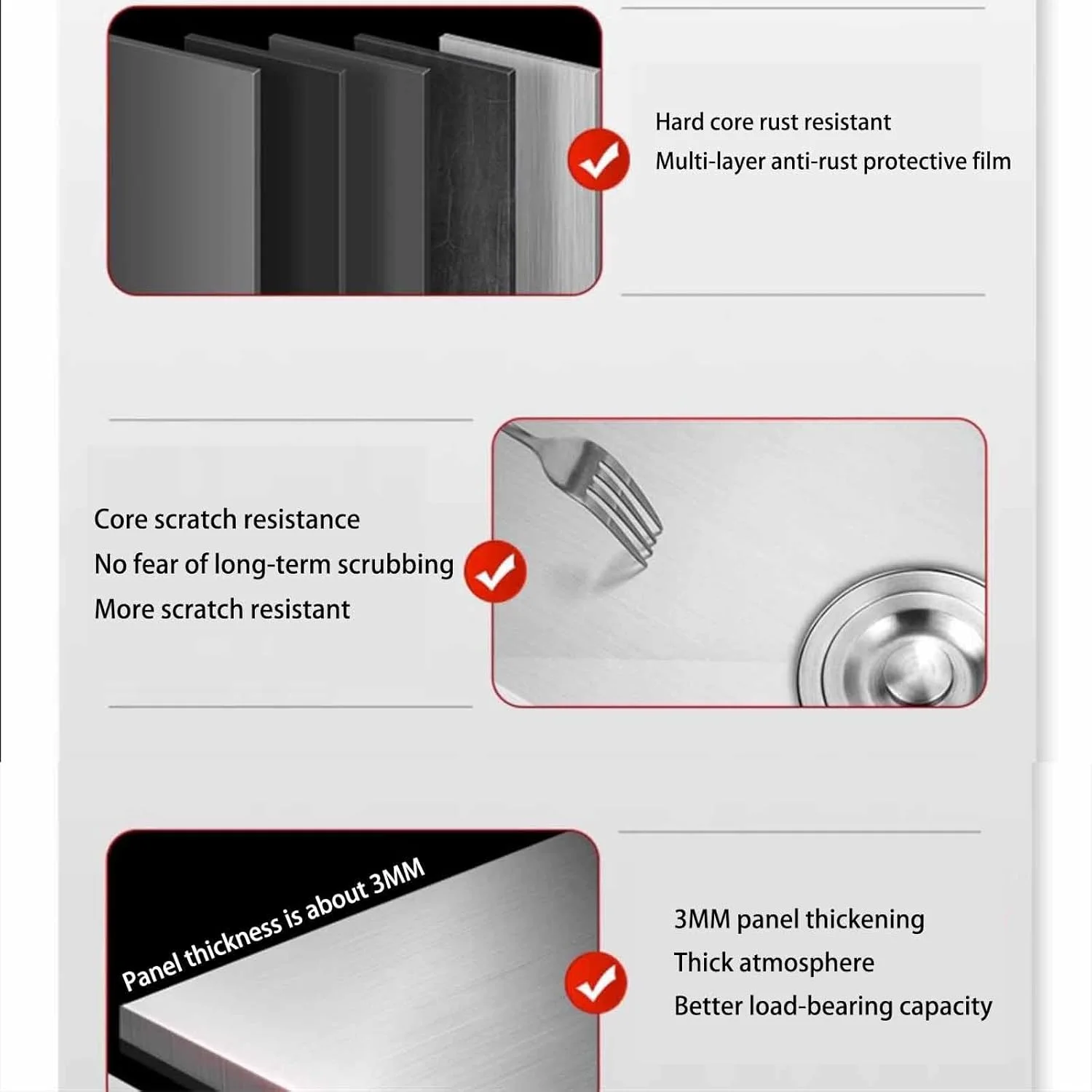 Hard core rust resistant
Multi-layer anti-rust protective film

Core scratch resistance
No fear of long-term scrubbing
More scratch resistant

Panel thickness is about 3MM

3MM panel thickening
Thick atmosphere
Better load-bearing capacity