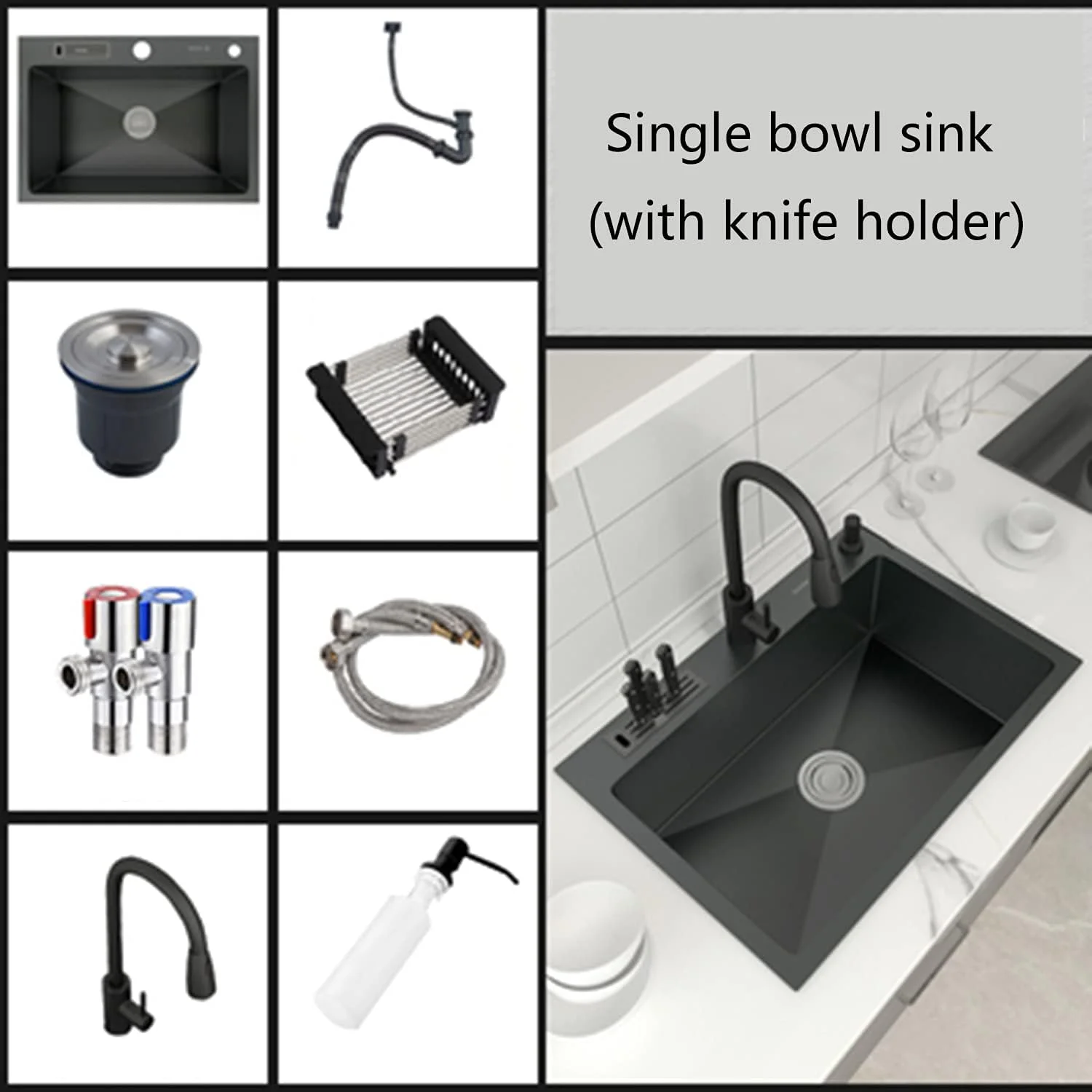 Single bowl sink
(with knife holder)