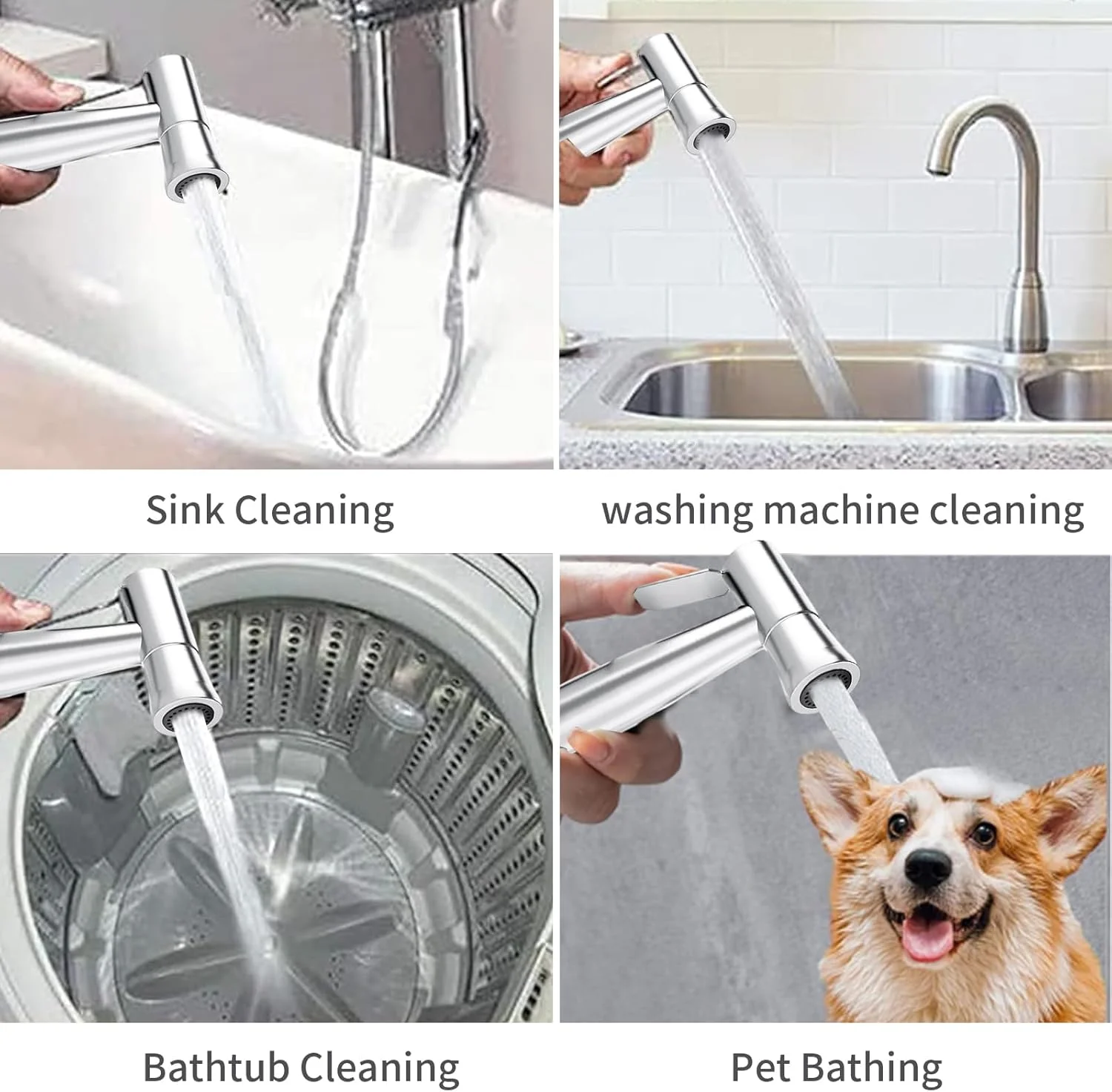 Sink Cleaning

washing machine cleaning

Bathtub Cleaning

Pet Bathing