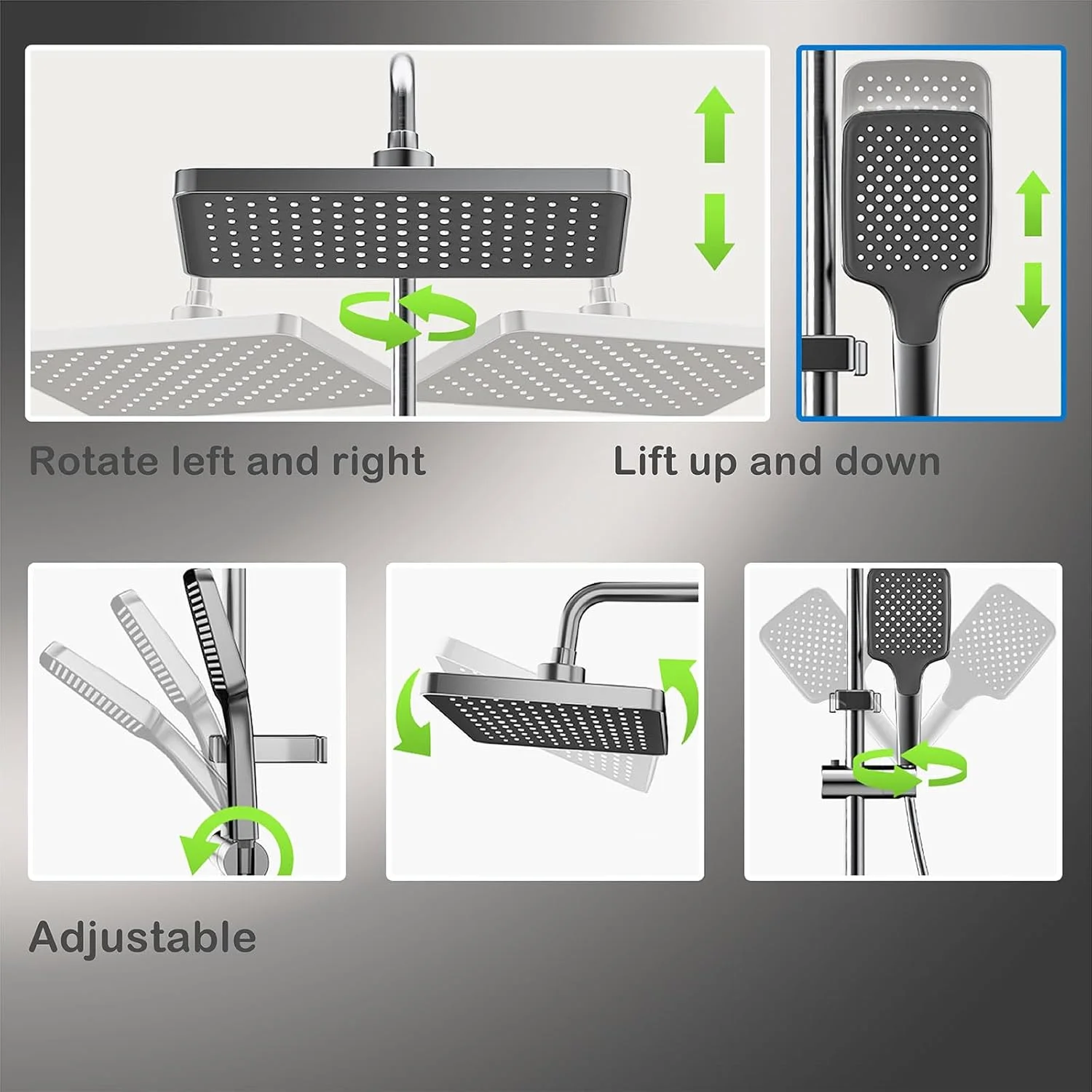 Rotate left and right

Lift up and down

Adjustable