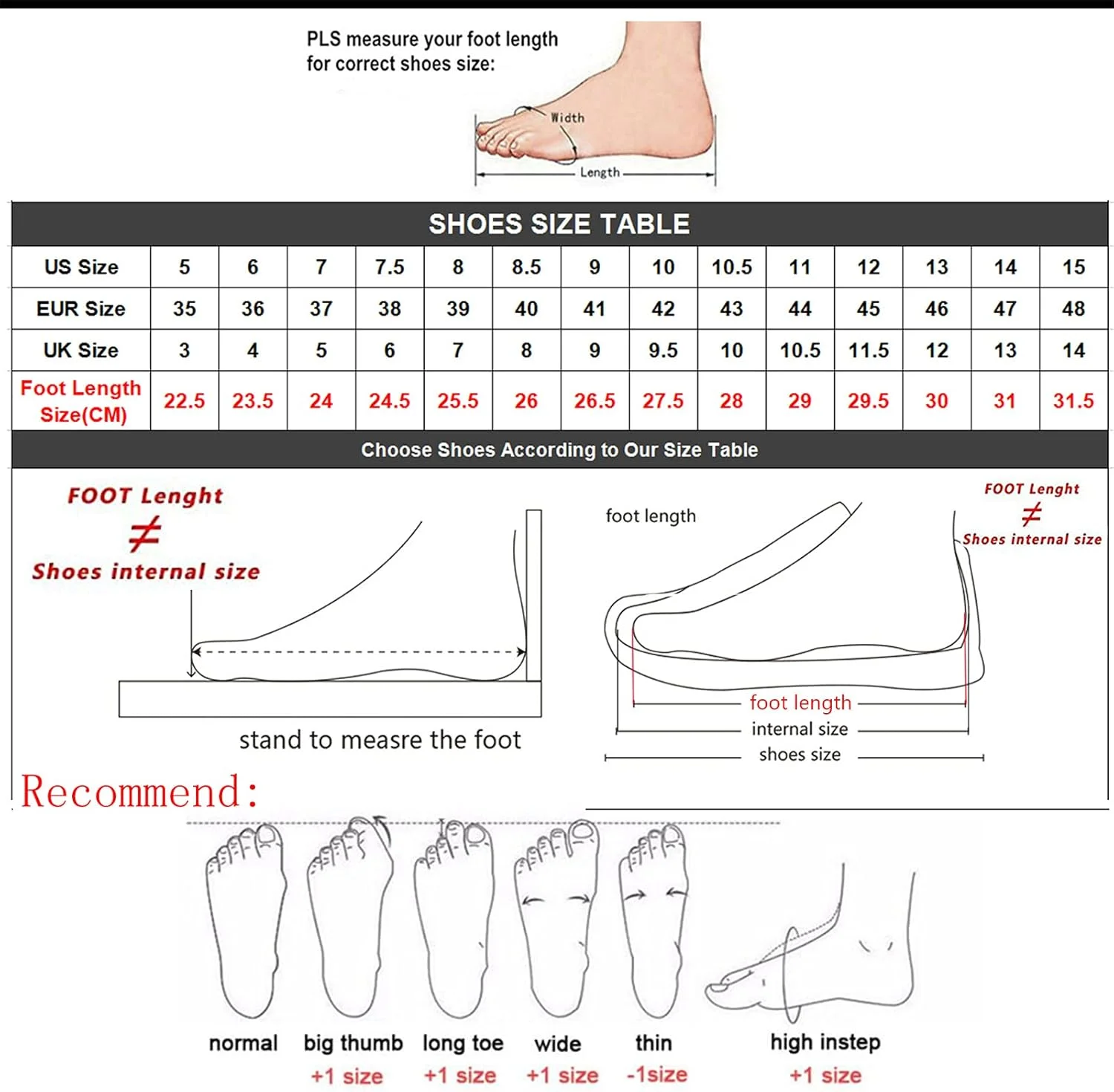 PLS measure your foot length for correct shoes size:

Width

Length

SHOES SIZE TABLE

| US Size | 5 | 6 | 7 | 7.5 | 8 | 8.5 | 9 | 10 | 10.5 | 11 | 12 | 13 | 14 | 15 |
|---|---|---|---|---|---|---|---|---|---|---|---|---|---|---|
| EUR Size | 35 | 36 | 37 | 38 | 39 | 40 | 41 | 42 | 43 | 44 | 45 | 46 | 47 | 48 |
| UK Size | 3 | 4 | 5 | 6 | 7 | 8 | 9 | 9.5 | 10 | 10.5 | 11.5 | 12 | 13 | 14 |
| Foot Length Size(CM) | 22.5 | 23.5 | 24 | 24.5 | 25.5 | 26 | 26.5 | 27.5 | 28 | 29 | 29.5 | 30 | 31 | 31.5 |

Choose Shoes According to Our Size Table

FOOT Lenght
≠
Shoes internal size

stand to measre the foot

foot length

FOOT Lenght
≠
Shoes internal size

foot length
internal size
shoes size

Recommend:

normal
big thumb
+1 size
long toe
+1 size
wide
+1 size
thin
-1size
high instep
+1 size