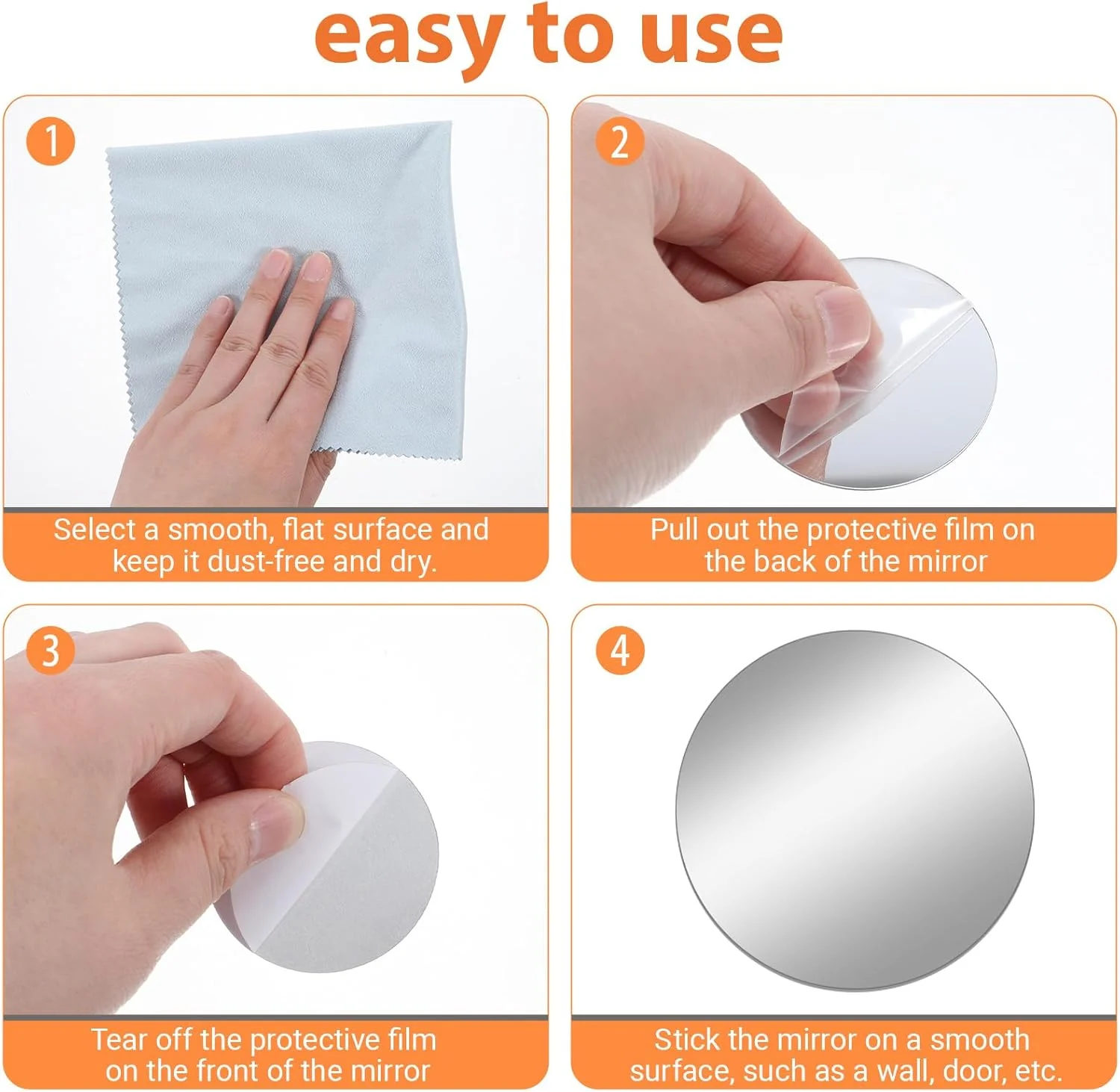 easy to use

1

Select a smooth, flat surface and keep it dust-free and dry.

2

Pull out the protective film on the back of the mirror

3

Tear off the protective film on the front of the mirror

4

Stick the mirror on a smooth surface, such as a wall, door, etc.