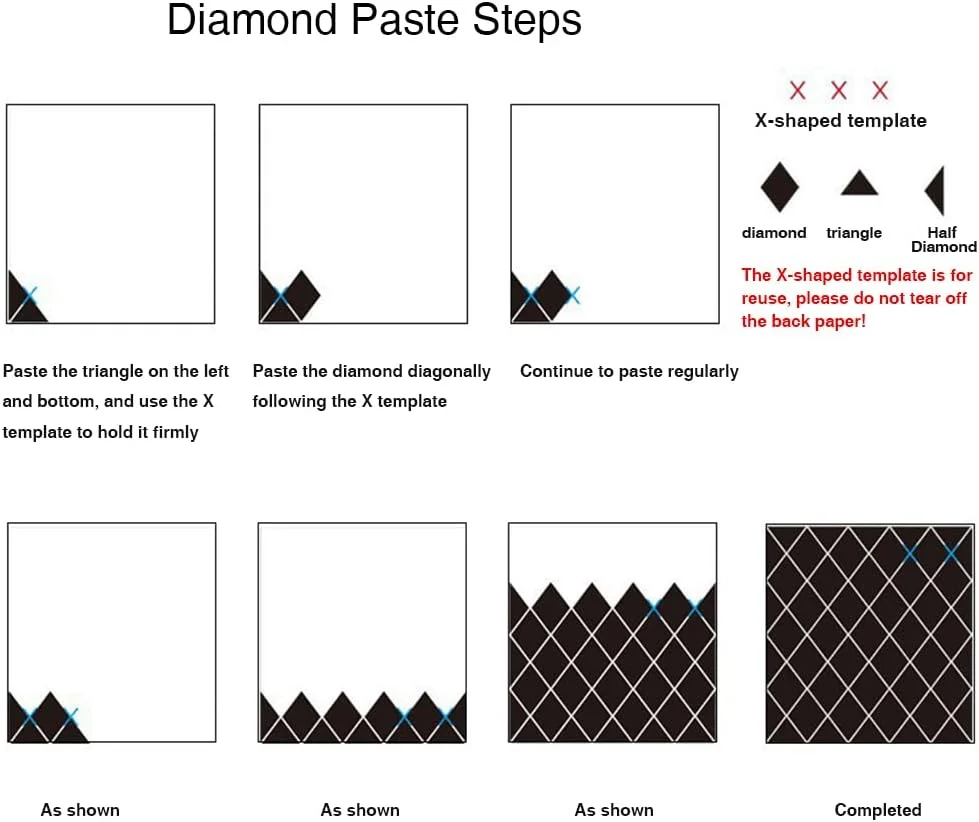 Diamond Paste Steps

X X X
X-shaped template

diamond triangle Half Diamond

The X-shaped template is for reuse, please do not tear off the back paper!

Paste the triangle on the left and bottom, and use the X template to hold it firmly

Paste the diamond diagonally following the X template

Continue to paste regularly

As shown

As shown

As shown

Completed