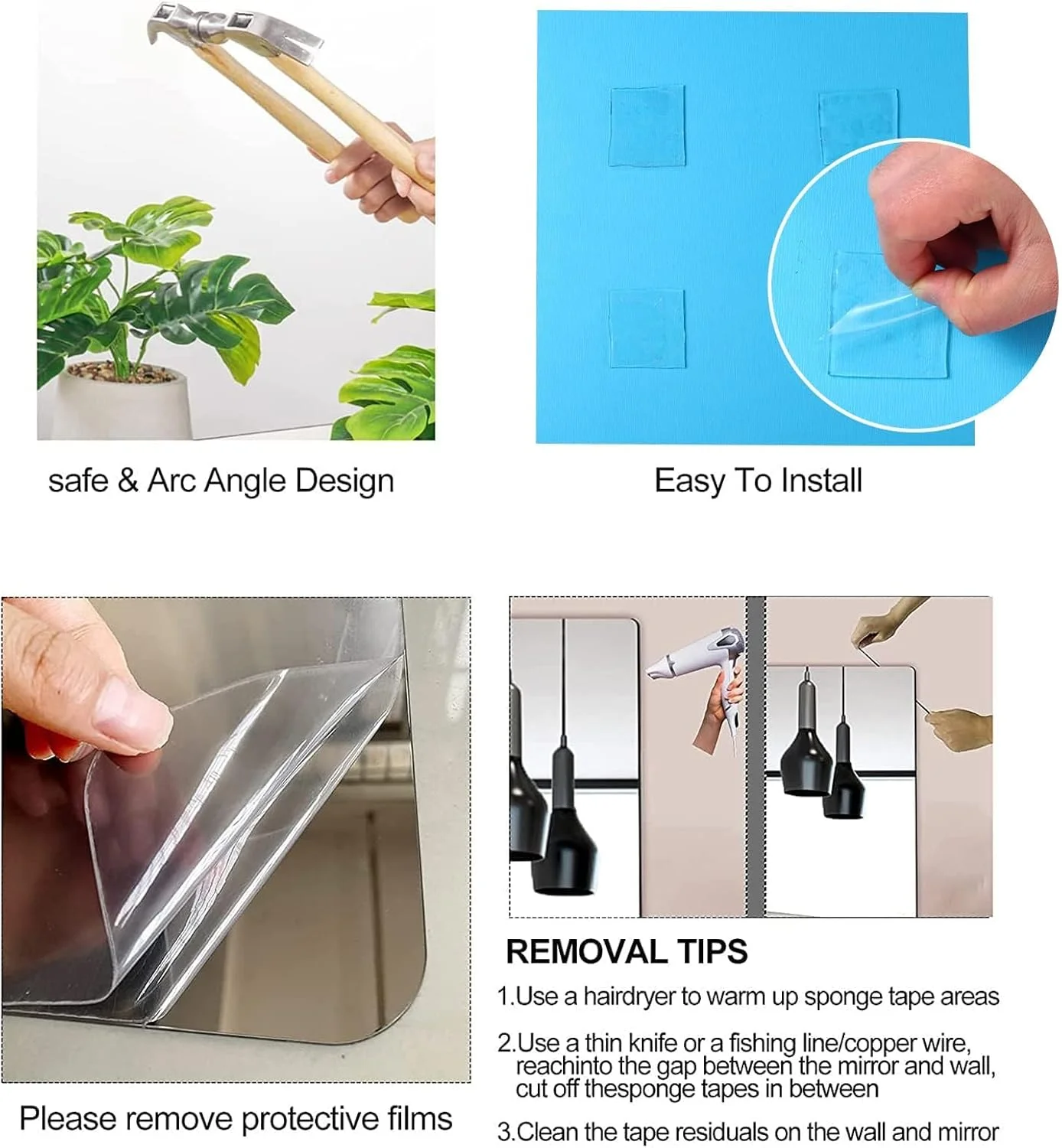 safe & Arc Angle Design

Easy To Install

Please remove protective films

REMOVAL TIPS

1.Use a hairdryer to warm up sponge tape areas

2.Use a thin knife or a fishing line/copper wire, reachinto the gap between the mirror and wall, cut off thesponge tapes in between

3.Clean the tape residuals on the wall and mirror