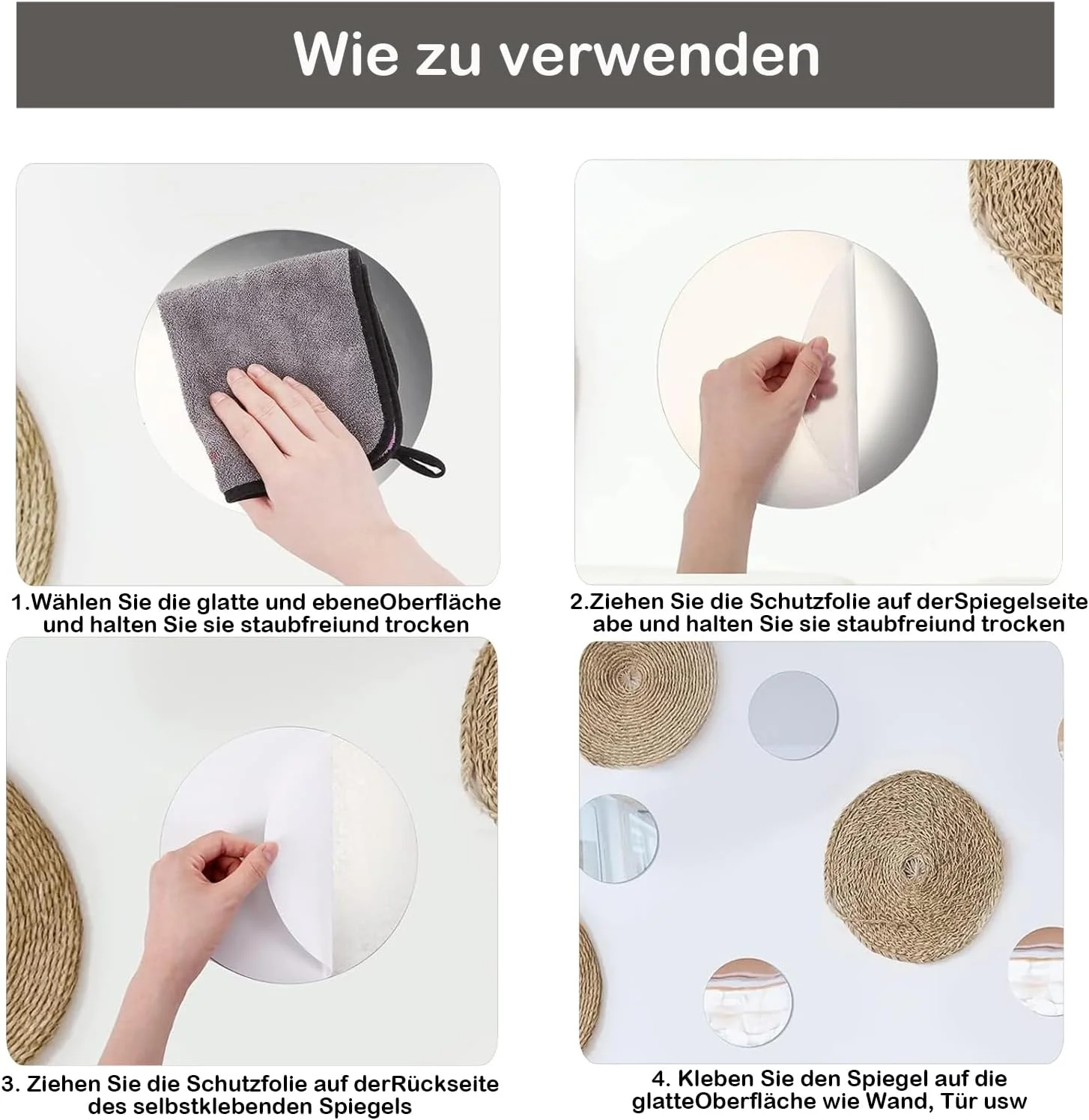 Wie zu verwenden

1.Wählen Sie die glatte und ebeneOberfläche und halten Sie sie staubfreiund trocken

2.Ziehen Sie die Schutzfolie auf derSpiegelseite abe und halten Sie sie staubfreiund trocken

3. Ziehen Sie die Schutzfolie auf derRückseite des selbstklebenden Spiegels

4. Kleben Sie den Spiegel auf die glatteOberfläche wie Wand, Tür usw