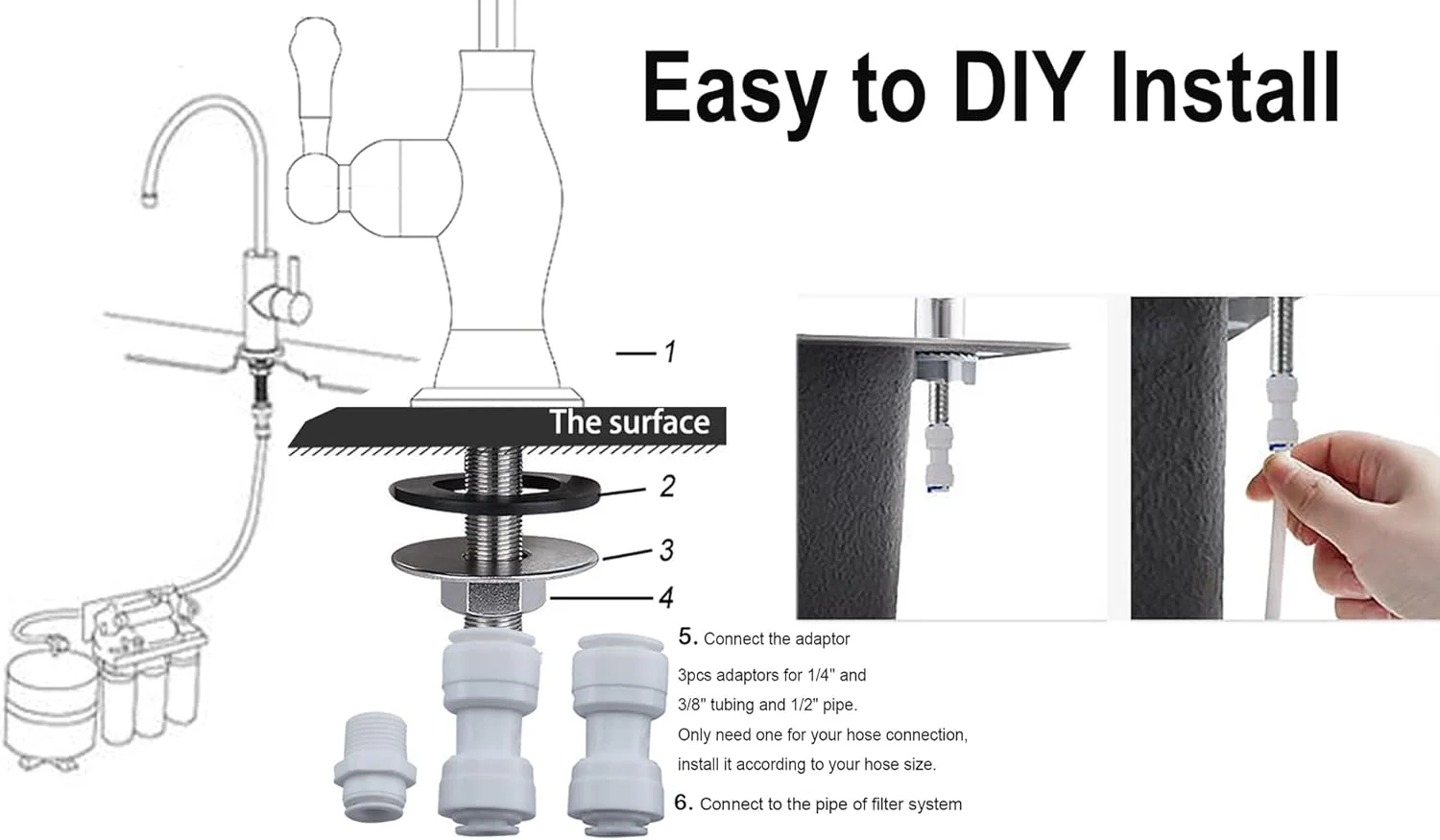 Easy to DIY Install

1

The surface

2

3

4

5. Connect the adaptor

3pcs adaptors for 1/4" and 3/8" tubing and 1/2" pipe. Only need one for your hose connection, install it according to your hose size.

6. Connect to the pipe of filter system