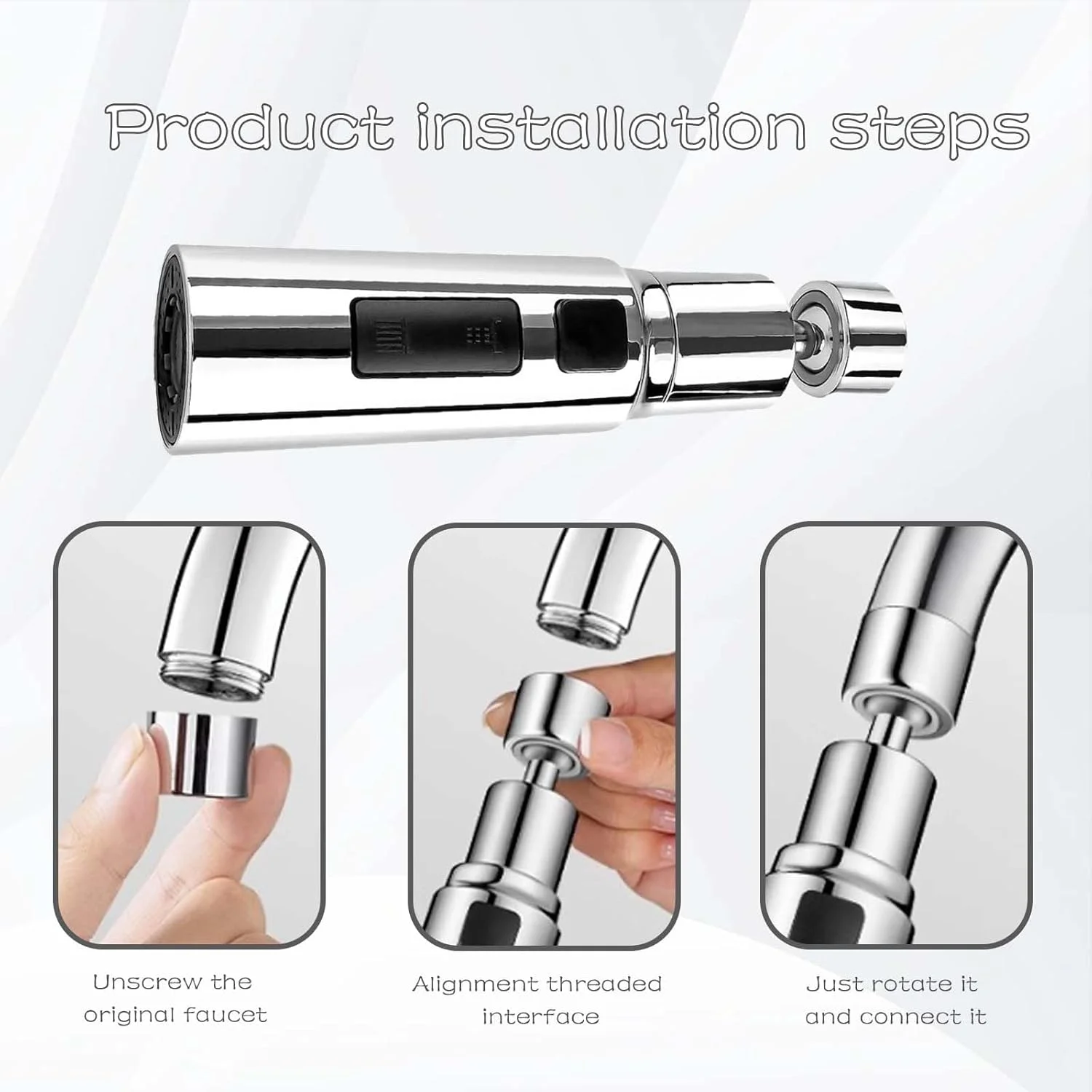 Product installation steps

Unscrew the original faucet

Alignment threaded interface

Just rotate it and connect it