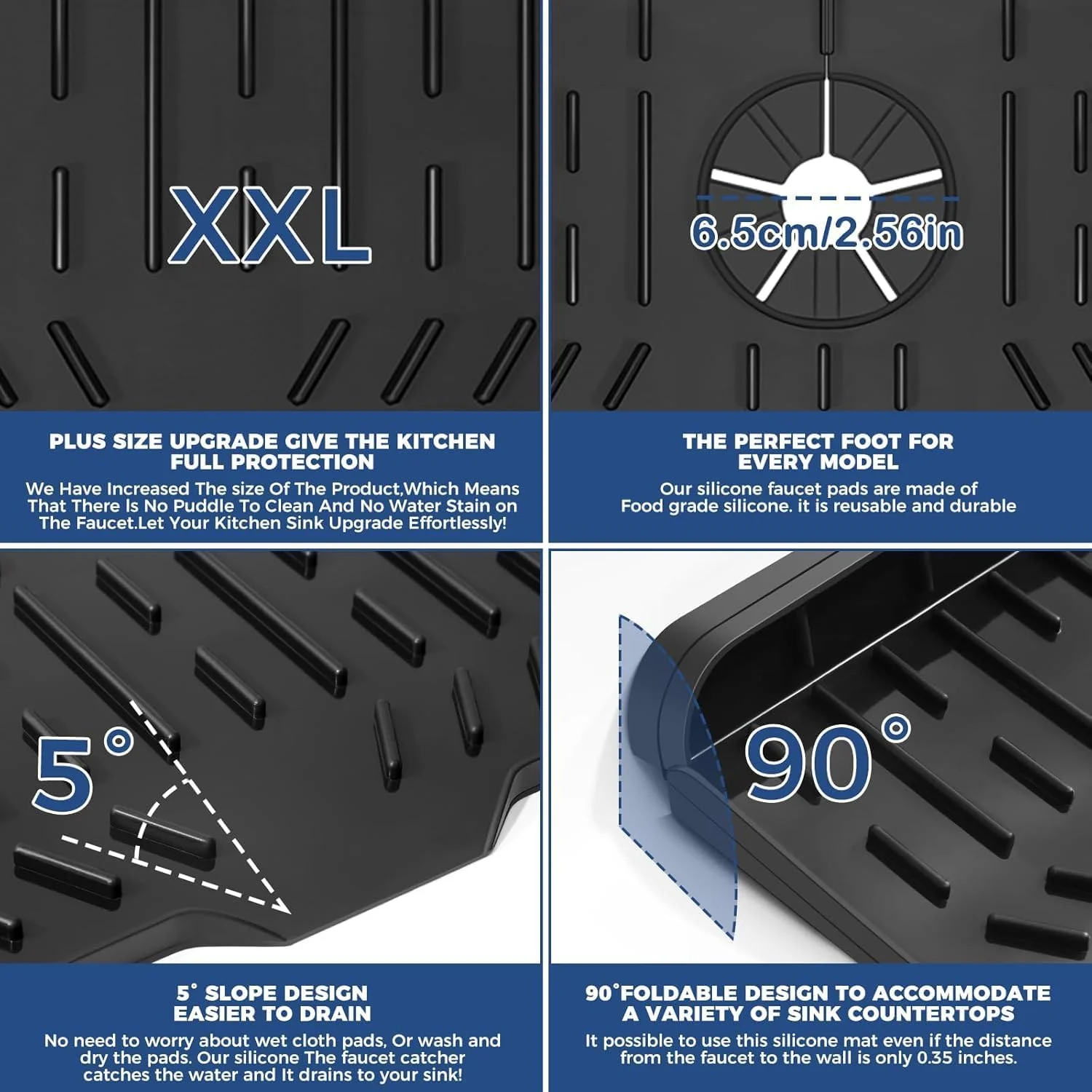 XXL

PLUS SIZE UPGRADE GIVE THE KITCHEN FULL PROTECTION

We Have Increased The size Of The Product,Which Means That There Is No Puddle To Clean And No Water Stain on The Faucet.Let Your Kitchen Sink Upgrade Effortlessly!

6.5cm/2.56in

THE PERFECT FOOT FOR EVERY MODEL

Our silicone faucet pads are made of Food grade silicone. it is reusable and durable

5°

5° SLOPE DESIGN EASIER TO DRAIN

No need to worry about wet cloth pads, Or wash and dry the pads. Our silicone The faucet catcher catches the water and It drains to your sink!

90°

90°FOLDABLE DESIGN TO ACCOMMODATE A VARIETY OF SINK COUNTERTOPS

It possible to use this silicone mat even if the distance from the faucet to the wall is only 0.35 inches.