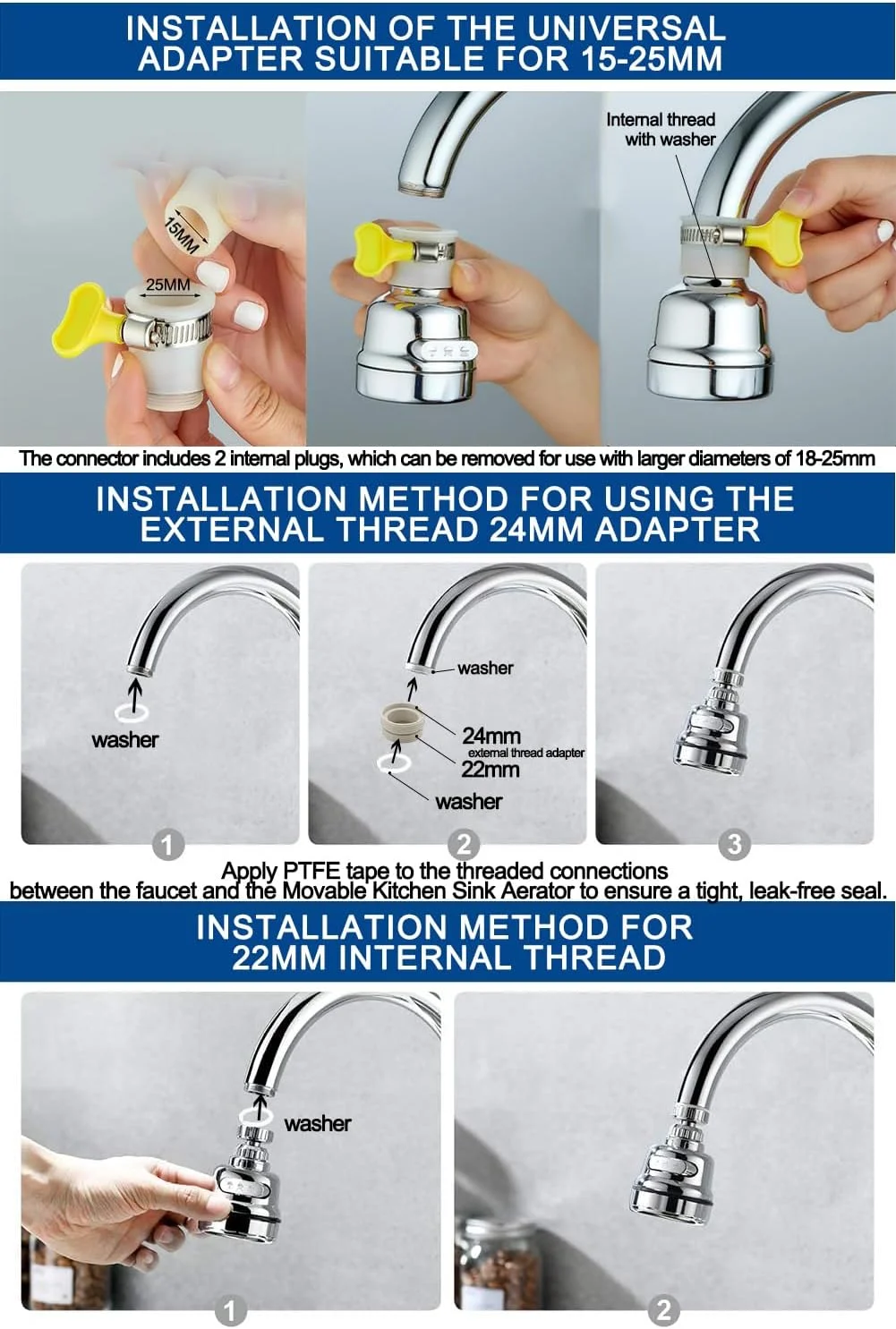 INSTALLATION OF THE UNIVERSAL ADAPTER SUITABLE FOR 15-25MM

15MM

25MM

Internal thread with washer

The connector includes 2 internal plugs, which can be removed for use with larger diameters of 18-25mm

INSTALLATION METHOD FOR USING THE EXTERNAL THREAD 24MM ADAPTER

washer

washer

24mm
external thread adapter
22mm

washer

1

2

3

Apply PTFE tape to the threaded connections between the faucet and the Movable Kitchen Sink Aerator to ensure a tight, leak-free seal.

INSTALLATION METHOD FOR 22MM INTERNAL THREAD

washer

1

2