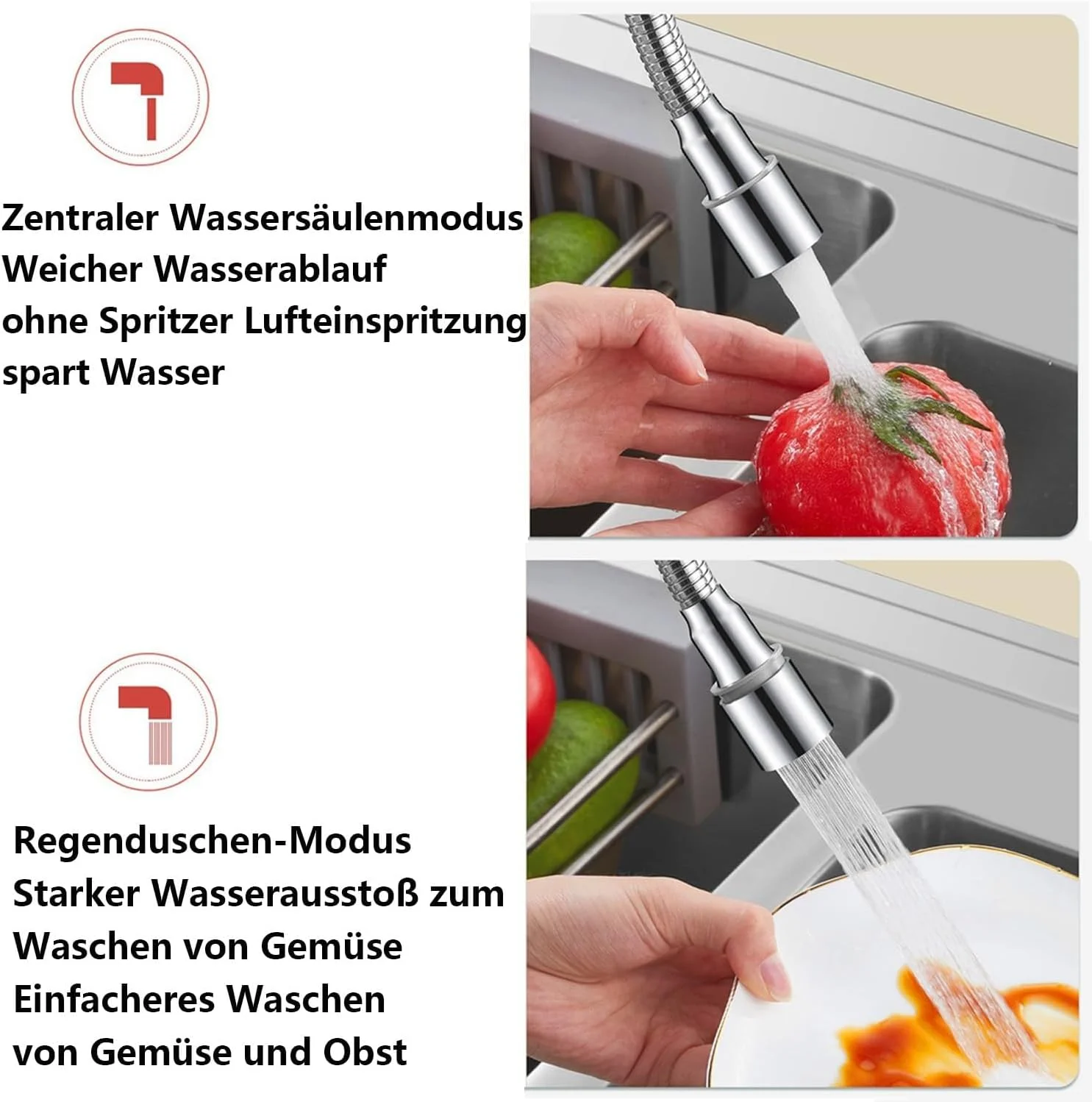 Zentraler Wassersäulenmodus
Weicher Wasserablauf
ohne Spritzer Lufteinspritzung
spart Wasser

Regenduschen-Modus
Starker Wasserausstoß zum
Waschen von Gemüse
Einfacheres Waschen
von Gemüse und Obst