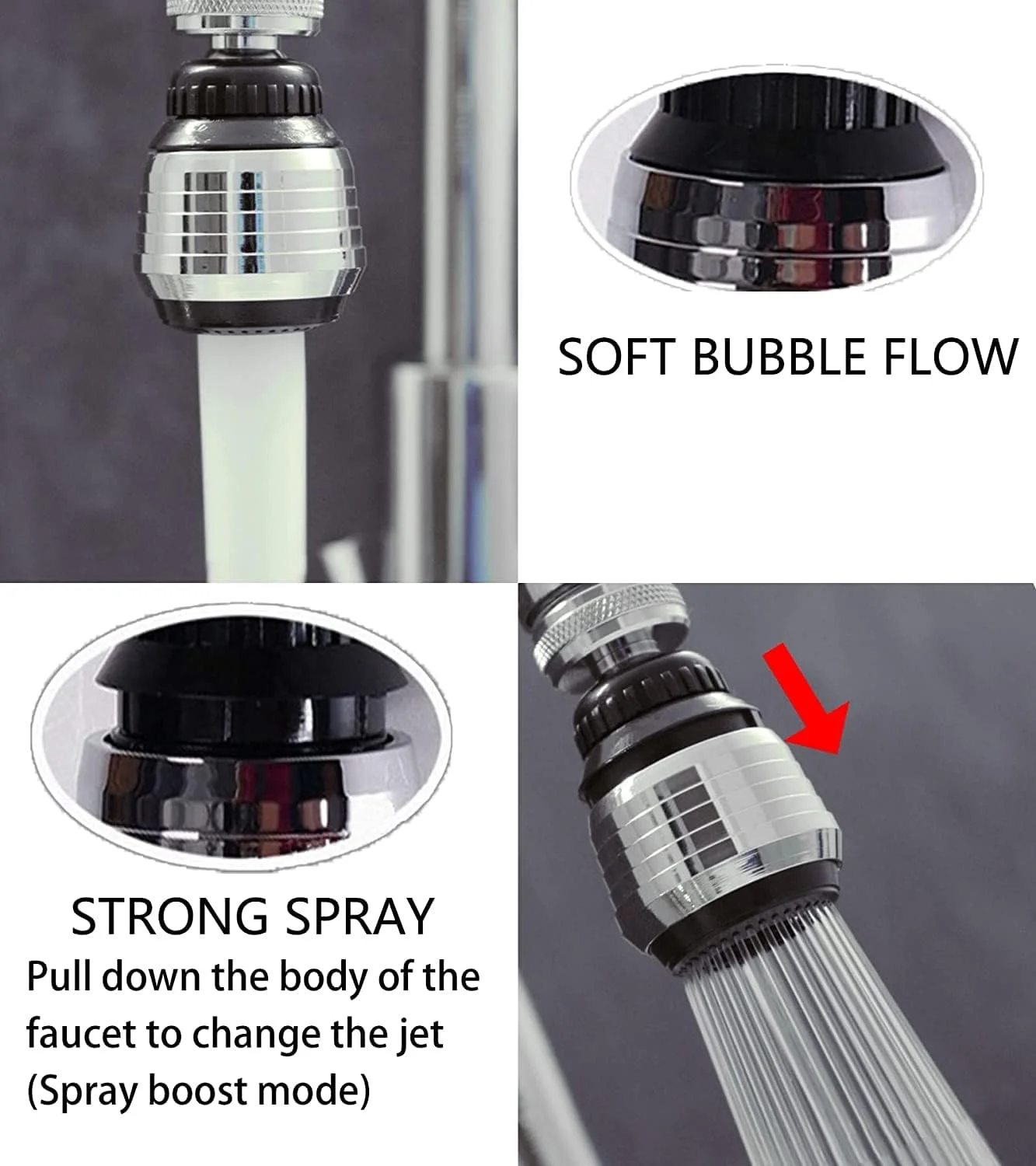 SOFT BUBBLE FLOW

STRONG SPRAY
Pull down the body of the faucet to change the jet (Spray boost mode)