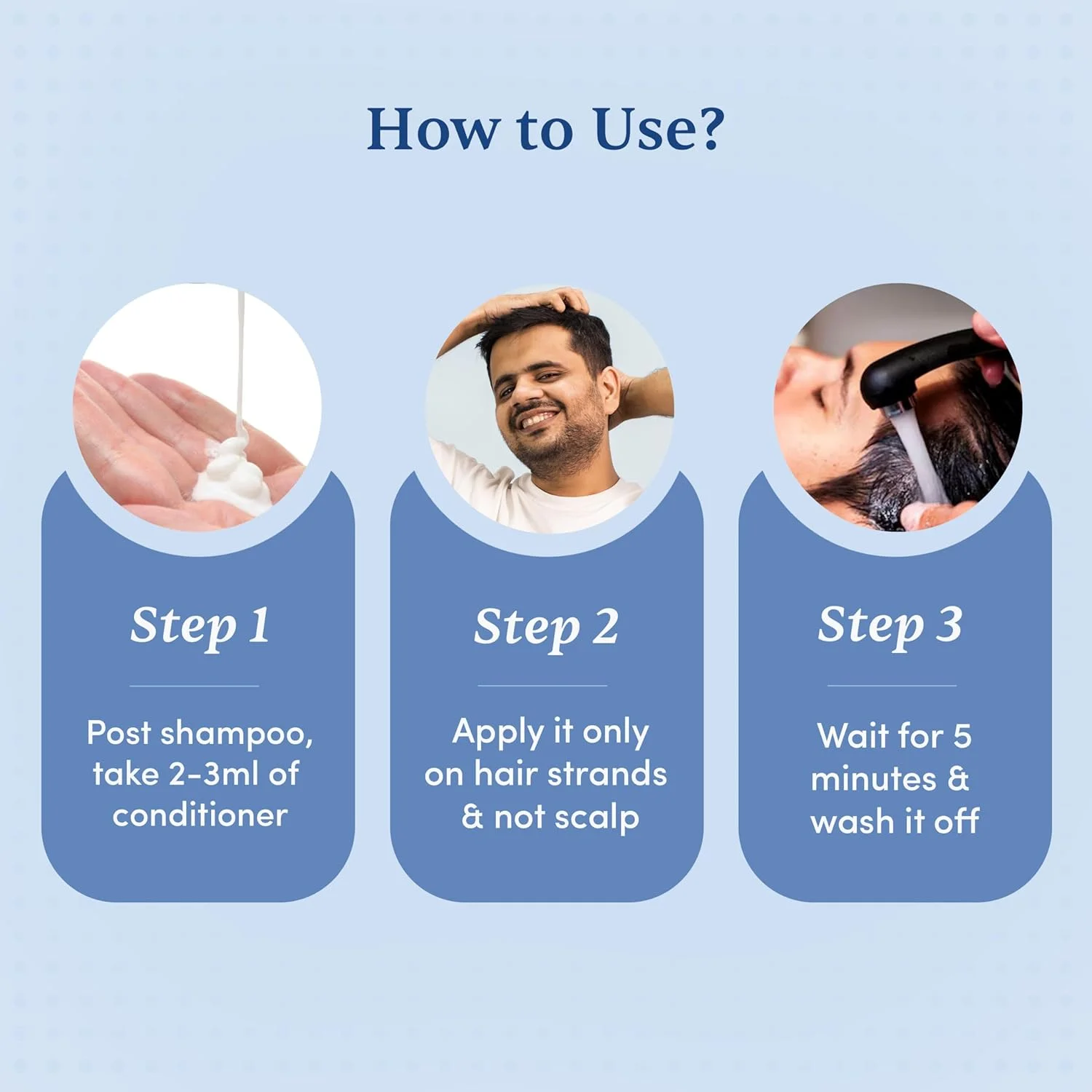 How to Use?

Step 1

Post shampoo, take 2-3ml of conditioner

Step 2

Apply it only on hair strands & not scalp

Step 3

Wait for 5 minutes & wash it off