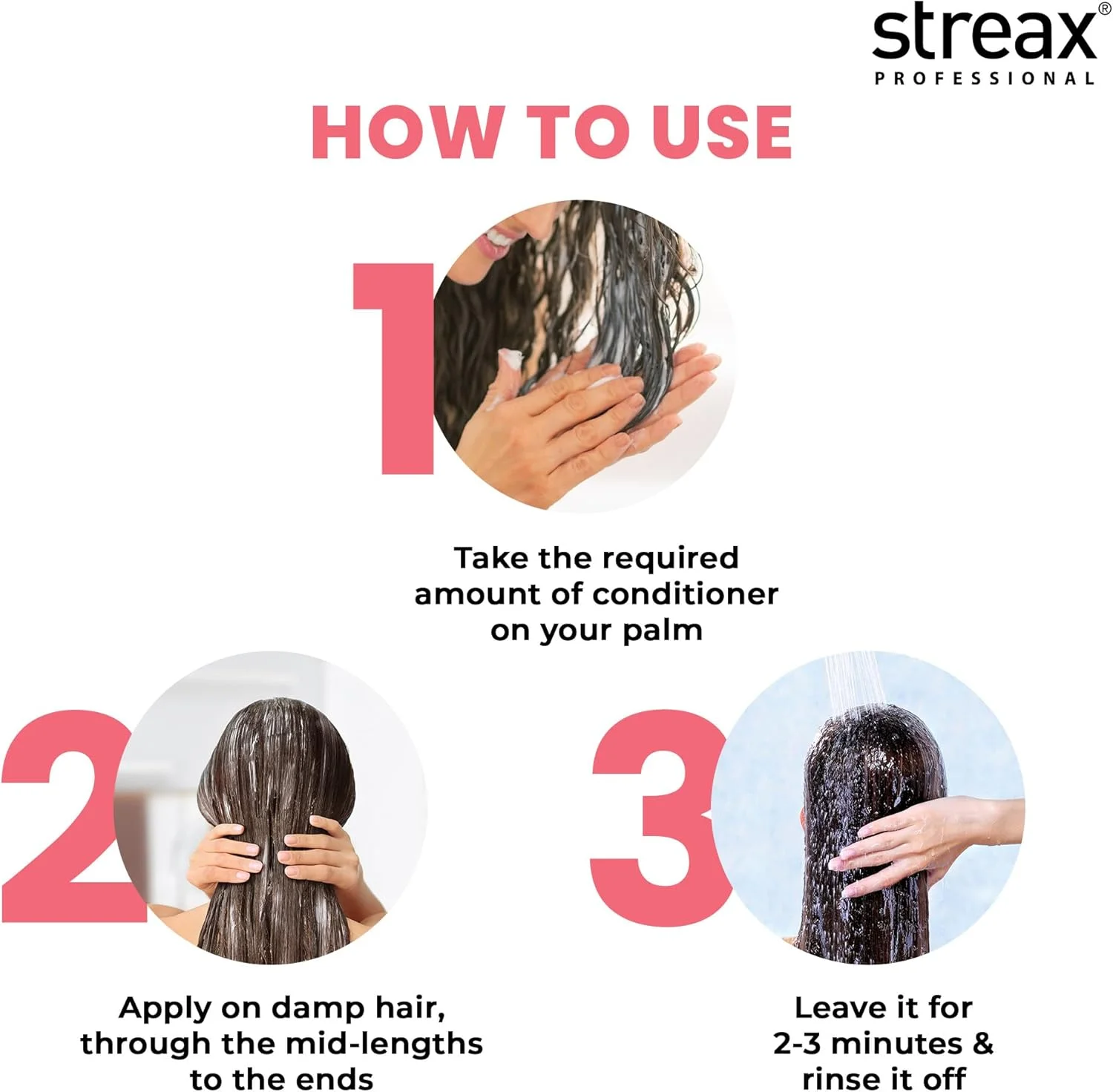 streax®
PROFESSIONAL

HOW TO USE

1

Take the required amount of conditioner on your palm

2

Apply on damp hair, through the mid-lengths to the ends

3

Leave it for 2-3 minutes & rinse it off