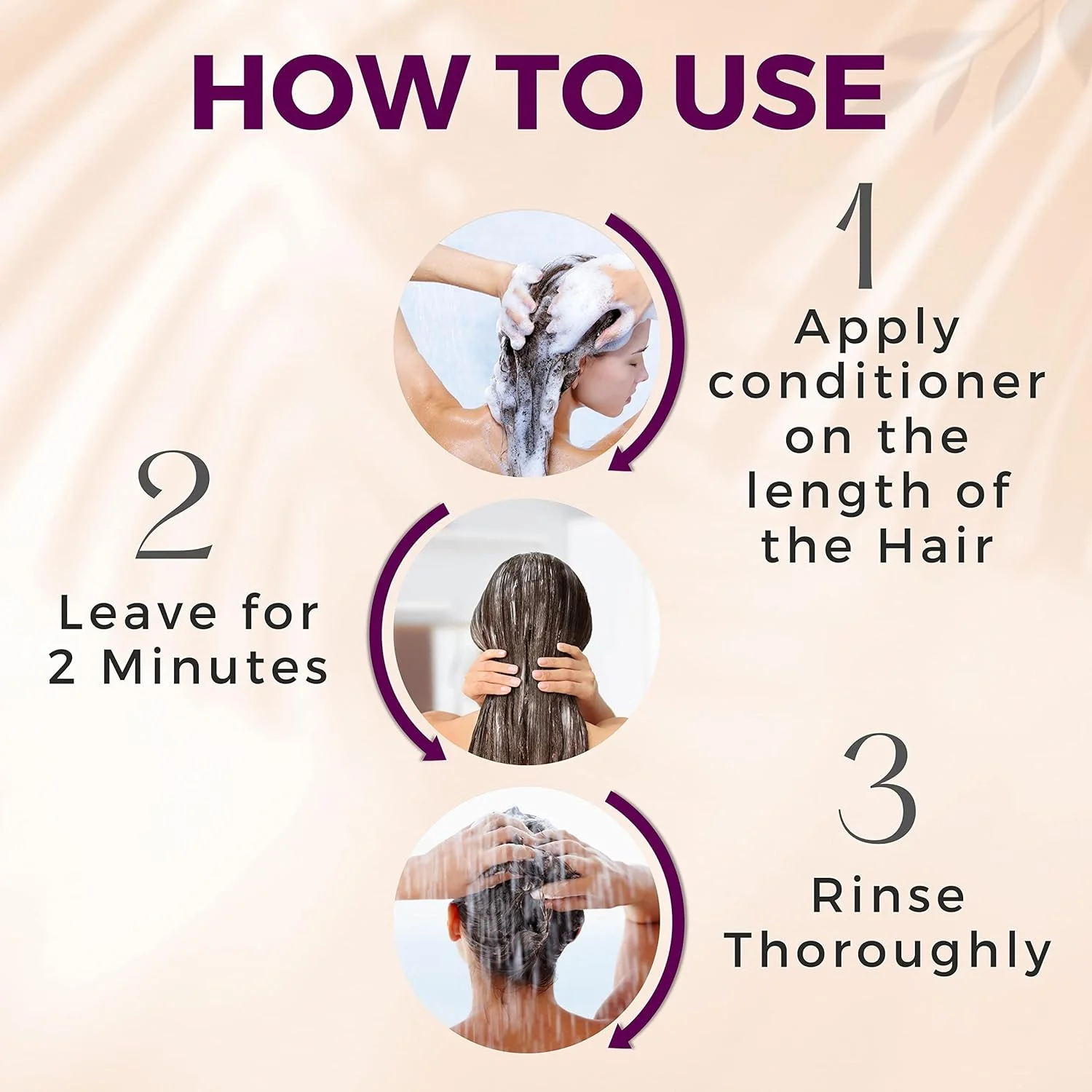 HOW TO USE

1
Apply conditioner on the length of the Hair

2
Leave for 2 Minutes

3
Rinse Thoroughly