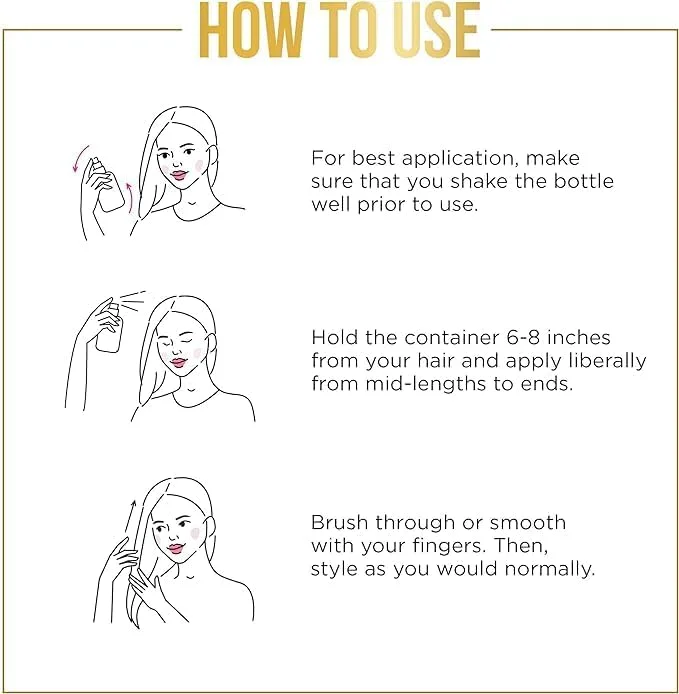 HOW TO USE

For best application, make sure that you shake the bottle well prior to use.

Hold the container 6-8 inches from your hair and apply liberally from mid-lengths to ends.

Brush through or smooth with your fingers. Then, style as you would normally.