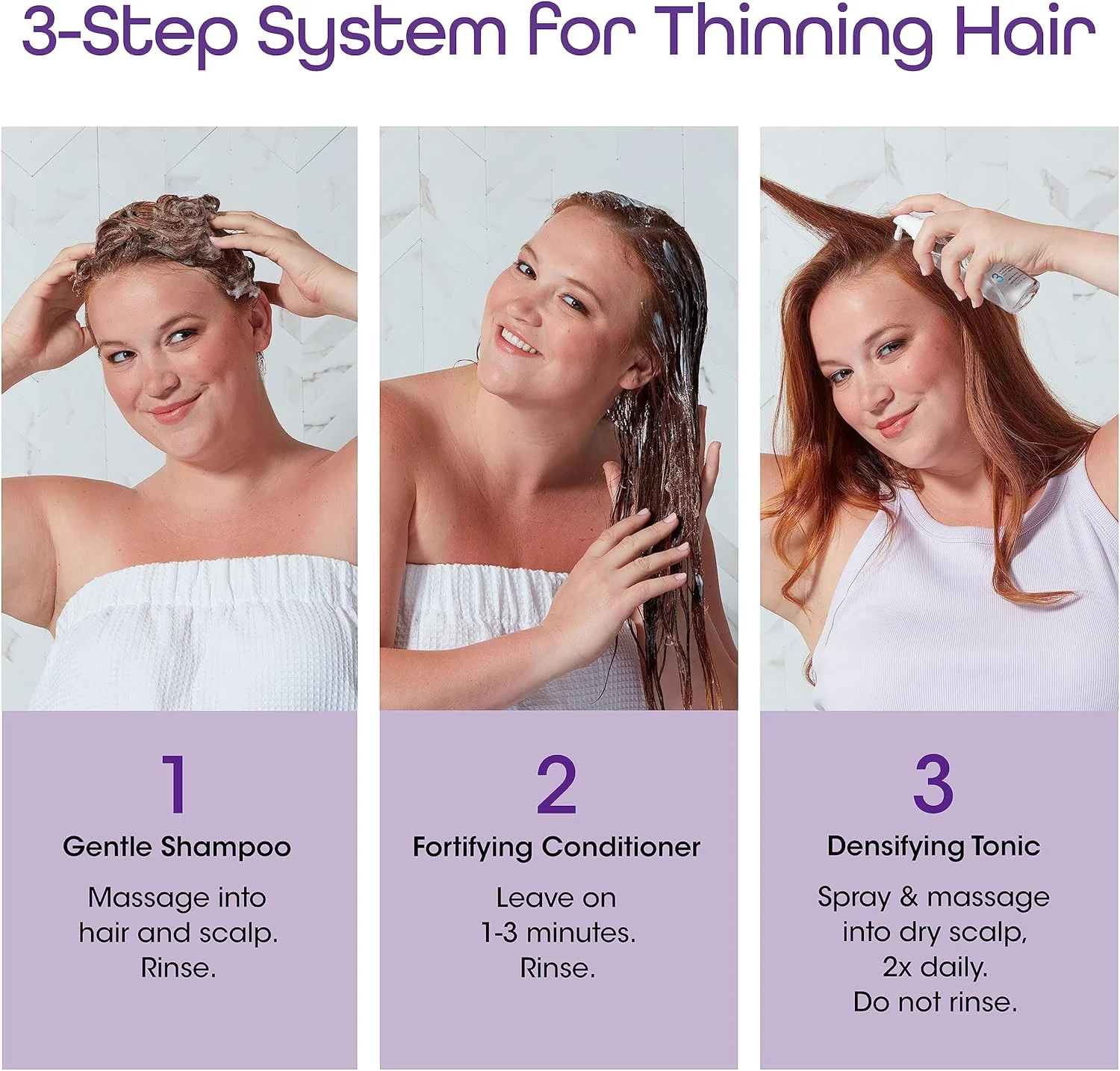 3-Step System for Thinning Hair

1
Gentle Shampoo
Massage into hair and scalp. Rinse.

2
Fortifying Conditioner
Leave on 1-3 minutes. Rinse.

3
Densifying Tonic
Spray & massage into dry scalp, 2x daily. Do not rinse.