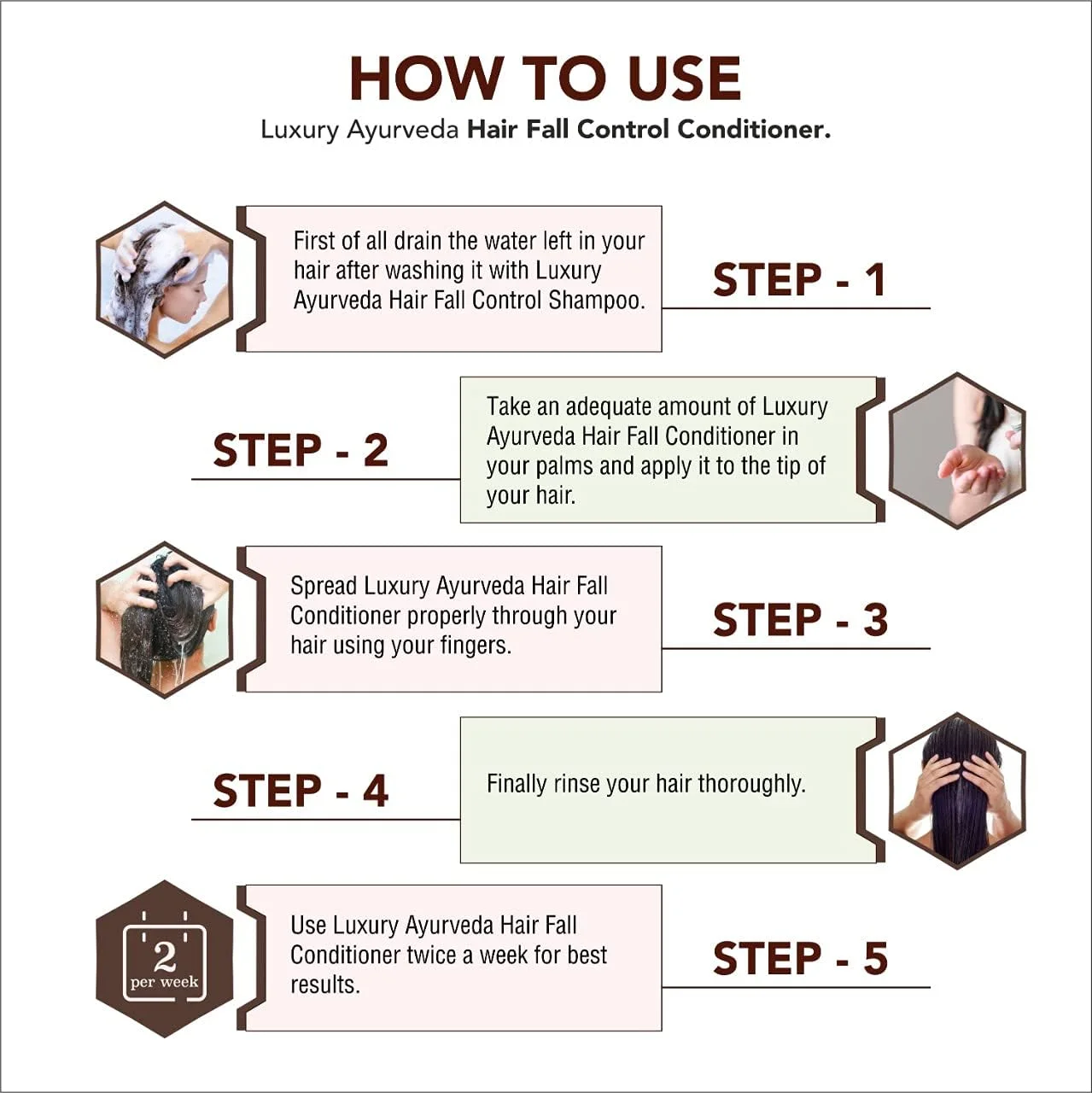 HOW TO USE

Luxury Ayurveda Hair Fall Control Conditioner.

First of all drain the water left in your hair after washing it with Luxury Ayurveda Hair Fall Control Shampoo.

STEP - 1

STEP - 2

Take an adequate amount of Luxury Ayurveda Hair Fall Conditioner in your palms and apply it to the tip of your hair.

Spread Luxury Ayurveda Hair Fall Conditioner properly through your hair using your fingers.

STEP - 3

STEP - 4

Finally rinse your hair thoroughly.

2 per week

Use Luxury Ayurveda Hair Fall Conditioner twice a week for best results.

STEP - 5