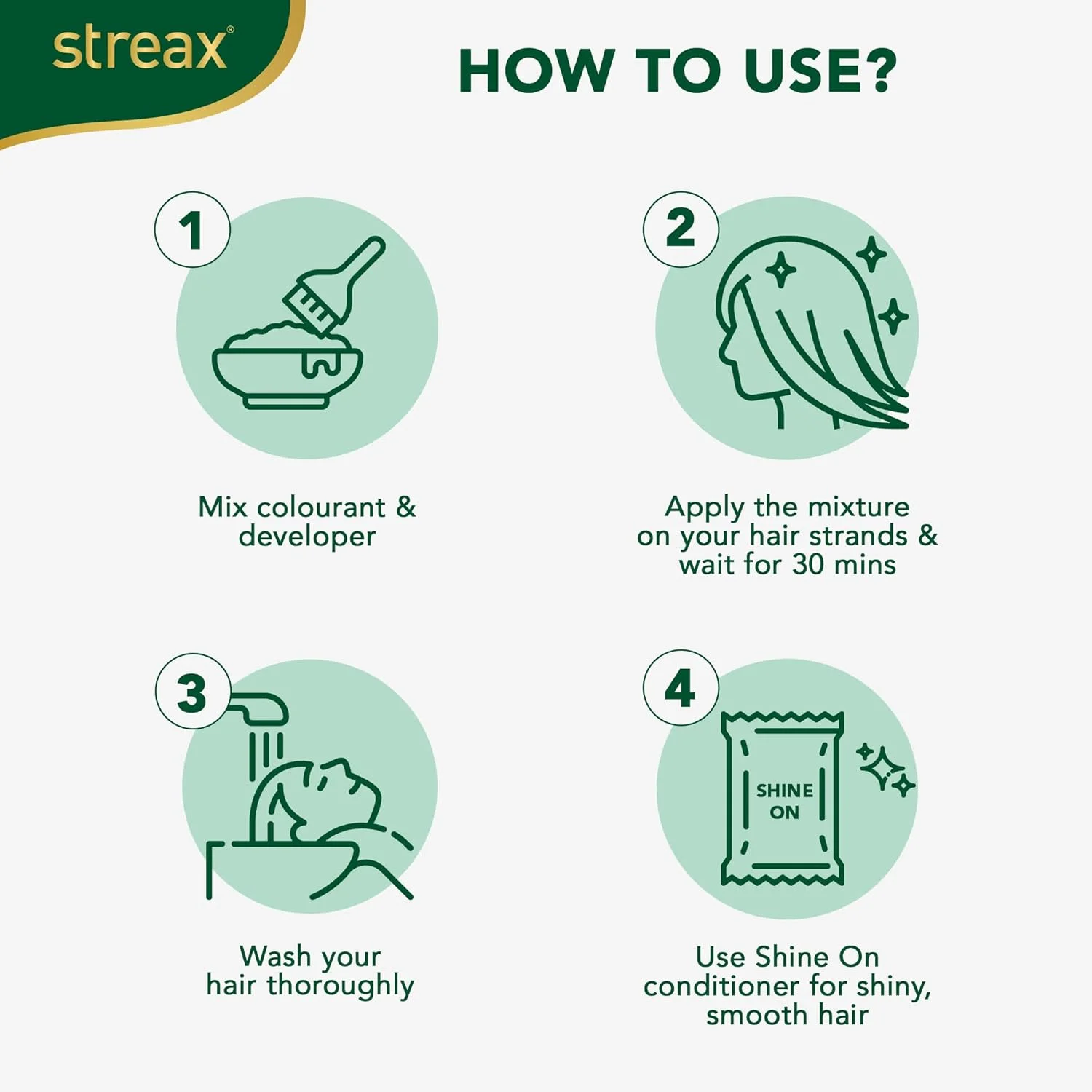 streax®

HOW TO USE?

1

Mix colourant & developer

2

Apply the mixture on your hair strands & wait for 30 mins

3

Wash your hair thoroughly

4

SHINE ON

Use Shine On conditioner for shiny, smooth hair